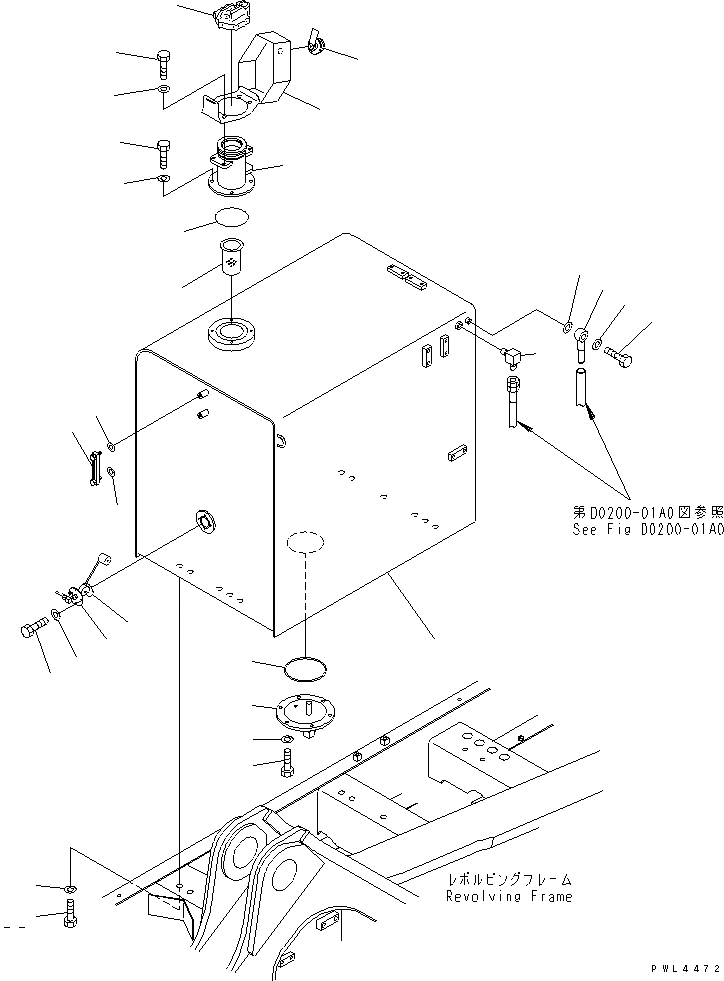 第D0200-01A0図参照
See Fig D0200-01A0

レボルビングフレーム
Revolving Frame

PWL4472