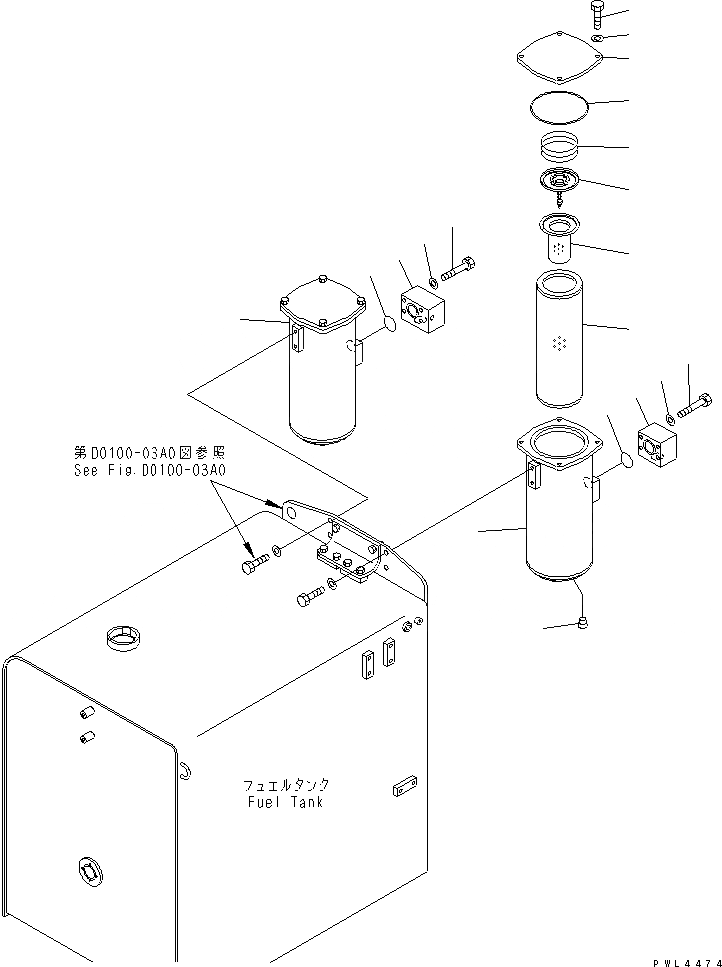 第D0100-03A0図参照
See Fig.D0100-03A0

フュエルタンク
Fuel Tank

PWL4474