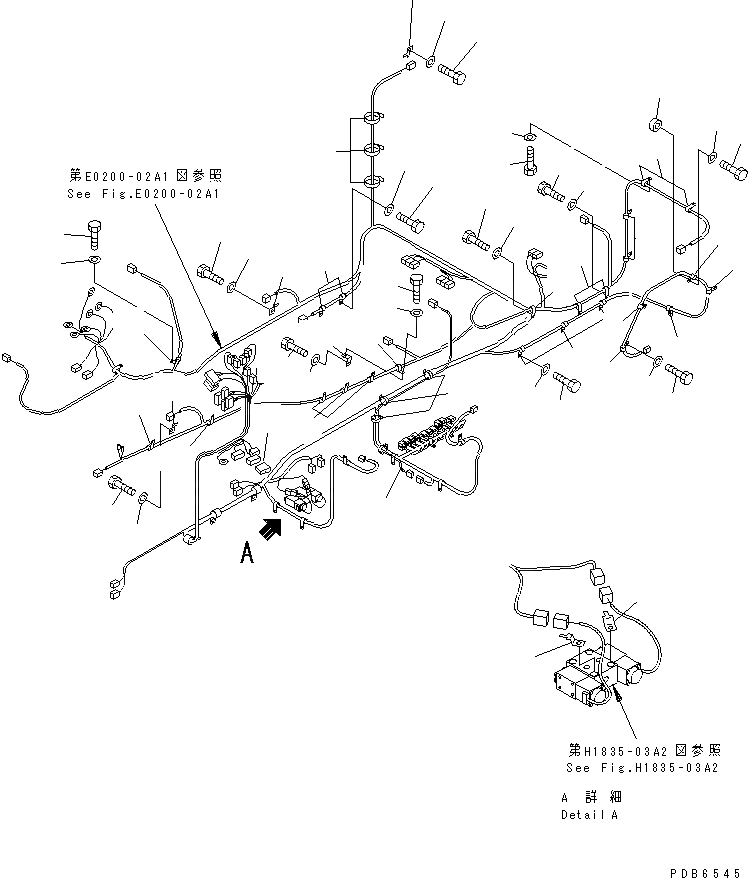 第E0200-02A1 図参照
See Fig.E0200-02A1

A

第H1835-03A2 図参照
See Fig.H1835-03A2

A 詳 細
Detail A

PDB6545