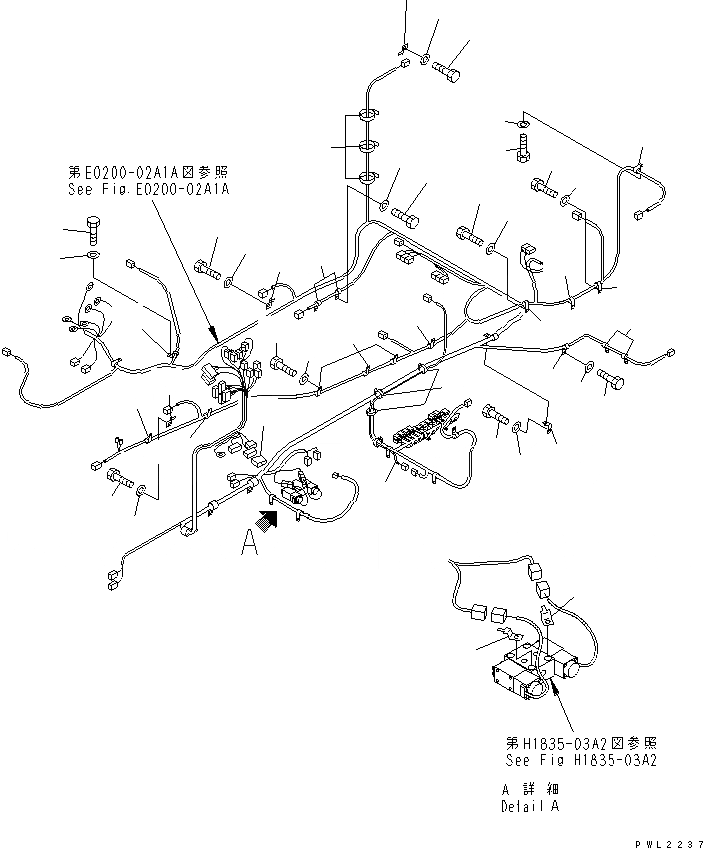 第E0200-02A1A図参照
See Fig.E0200-02A1A

A

第H1835-03A2図参照
See Fig H1835-03A2

A 詳 細
Detail A

PWL2237