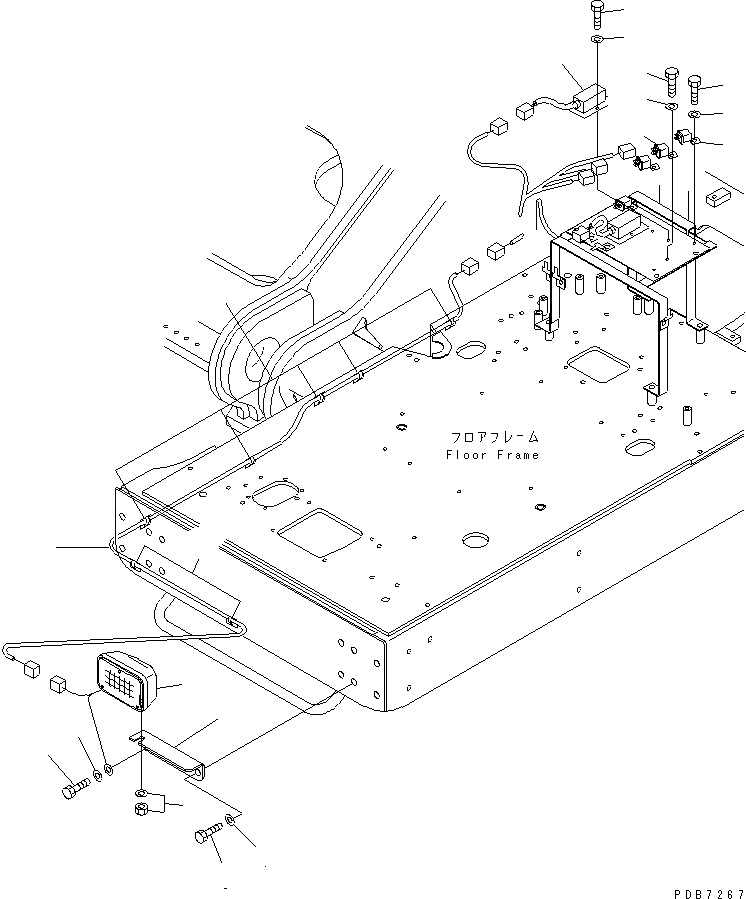 フロアフレーム
Floor Frame

PDB7267