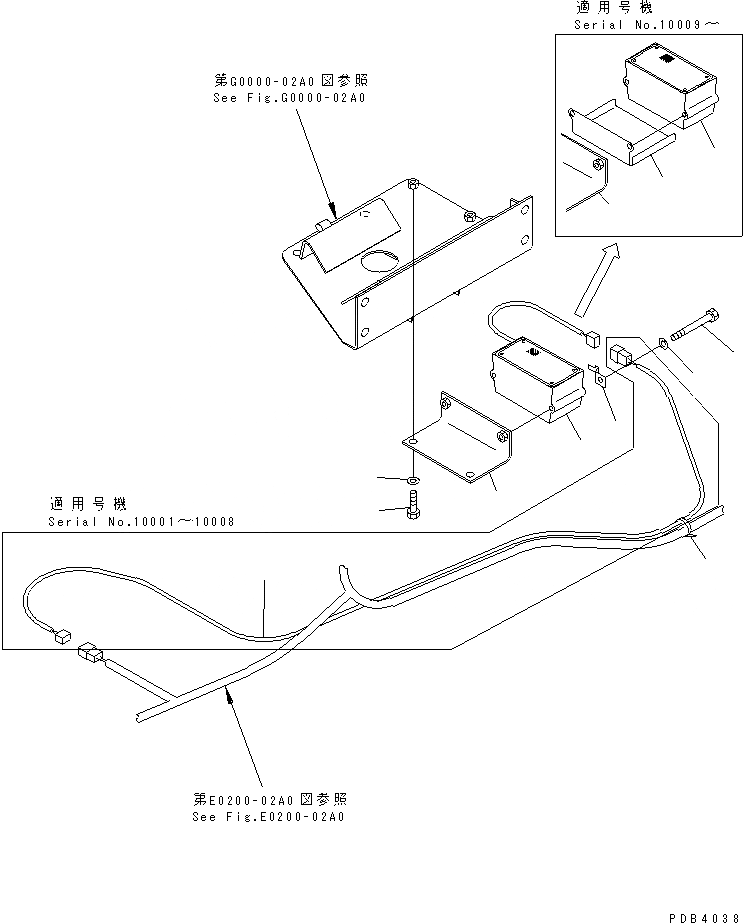 適用号機
Serial No.10009～

第G0000-02A0図参照
See Fig.G0000-02A0

適用号機
Serial No.10001～10008

第E0200-02A0図参照
See Fig.E0200-02A0

PDB4038