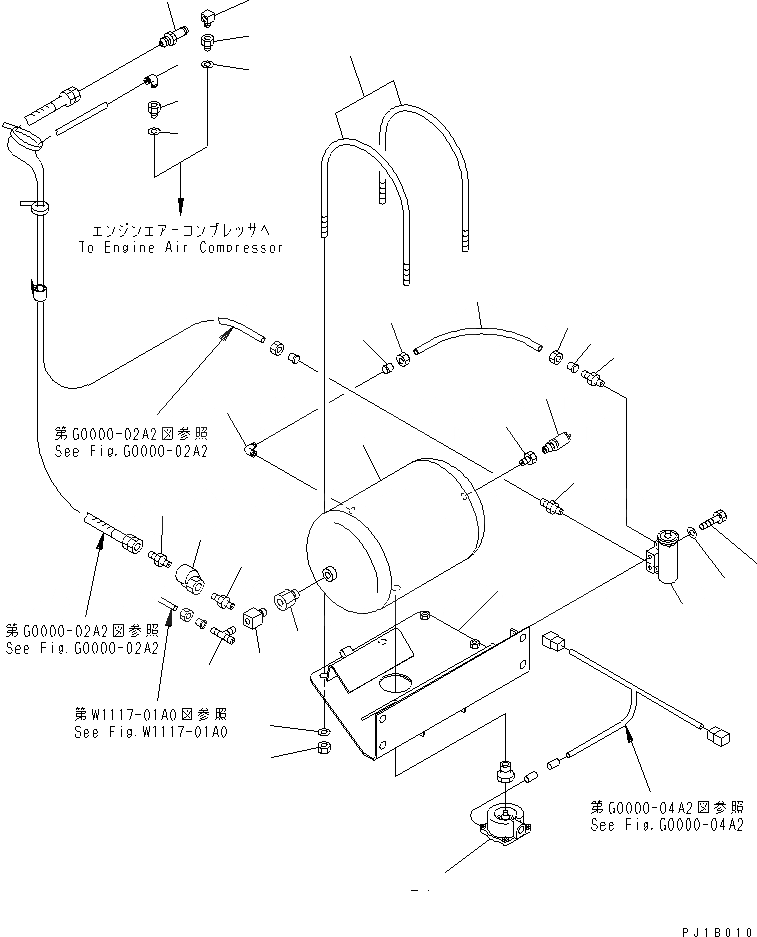 エンジンエアーコンプレッサへ
To Engine Air Compressor

第G0000-02A2図参照
See Fig.G0000-02A2

第G0000-02A2図参照
See Fig.G0000-02A2

第W1117-01A0図参照
See Fig.W1117-01A0

第G0000-04A2図参照
See Fig.G0000-04A2

PJ1B010