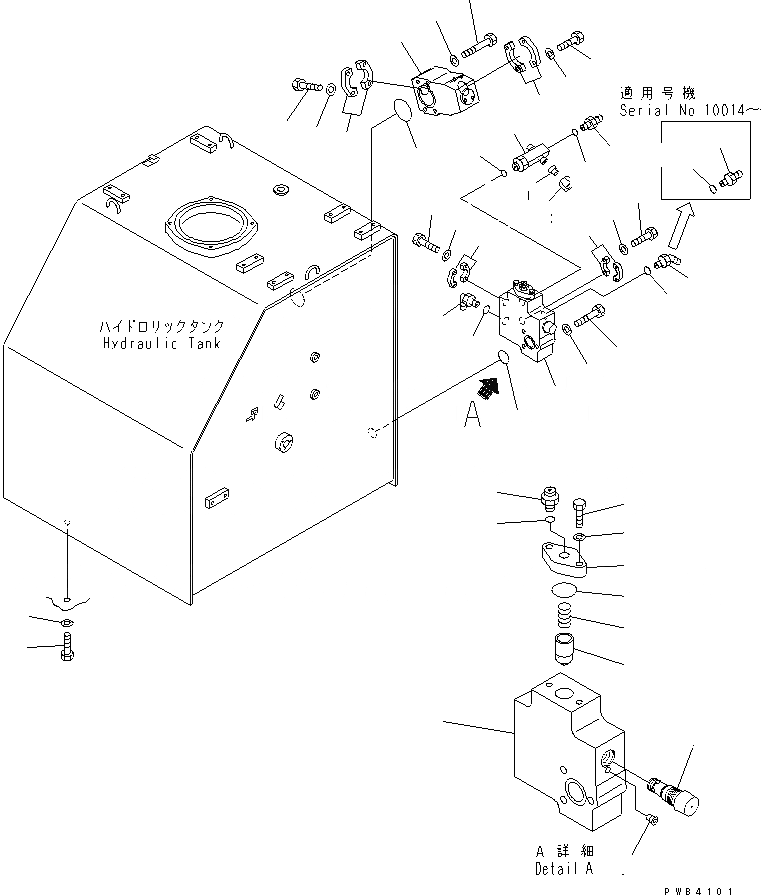 適用号機
Serial No 10014~

ハイドロリックタンク
Hydraulic Tank

A

A 詳細
Detail A

PWB4101