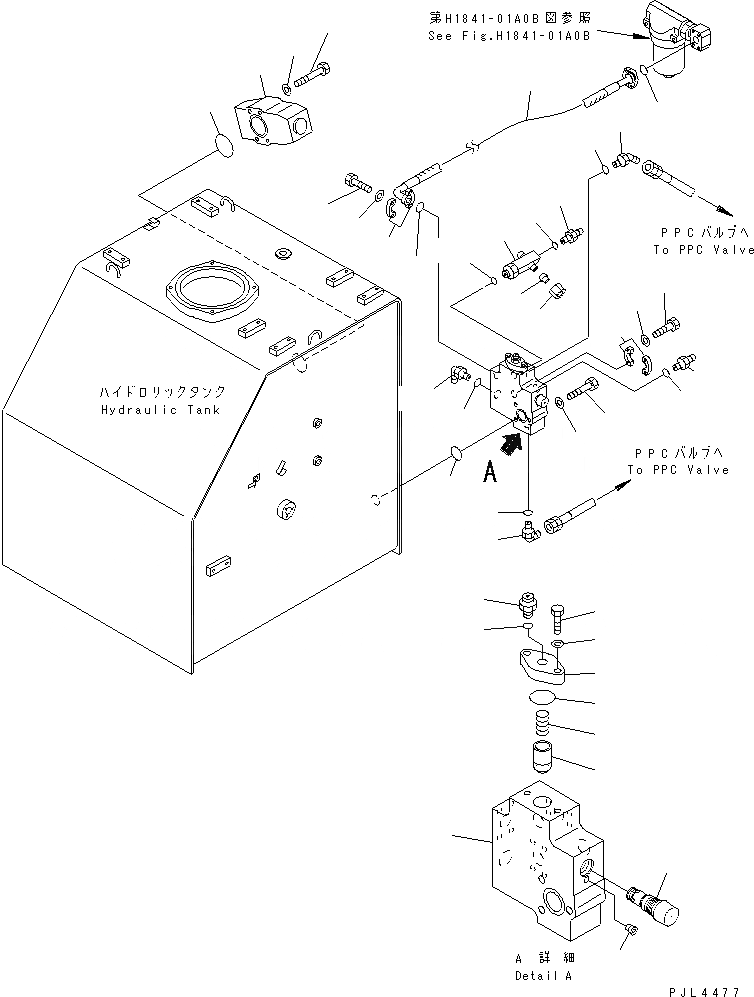 第H1841-01A0B図参照
See Fig.H1841-01A0B

PPCバルブへ
To PPC Valve

ハイドロリックタンク
Hydraulic Tank

A

PPCバルブへ
To PPC Valve

A 詳細
Detail A

PJL4477