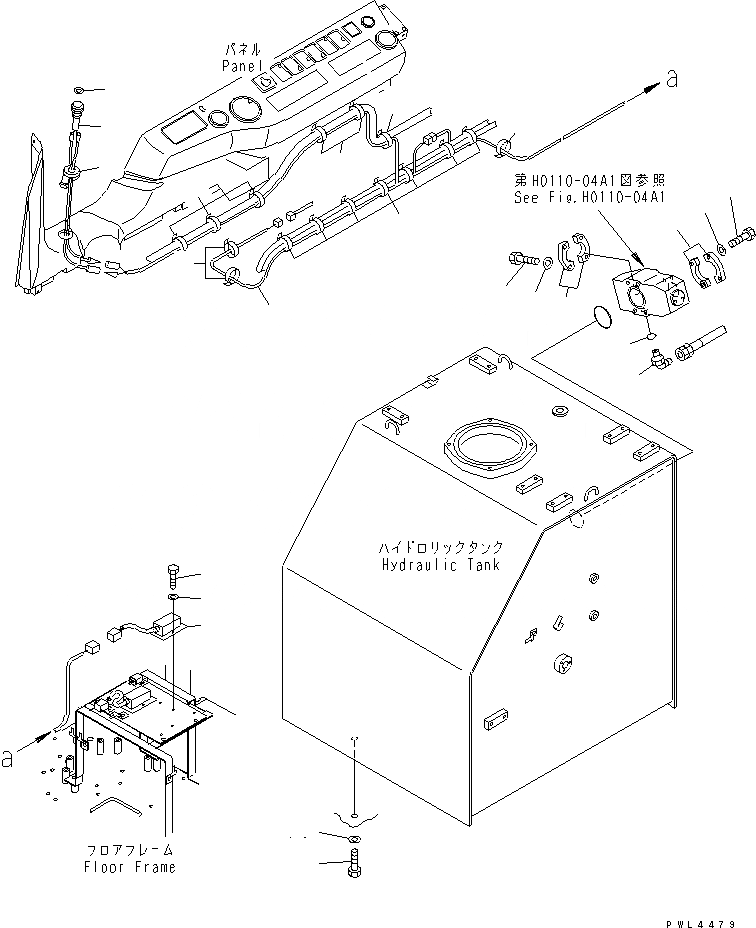 パネル
Panel

a

第H0110-04A1図参照
See Fig.H0110-04A1

ハイドロリックタンク
Hydraulic Tank

a

フロアフレーム
Floor Frame

PWL4479