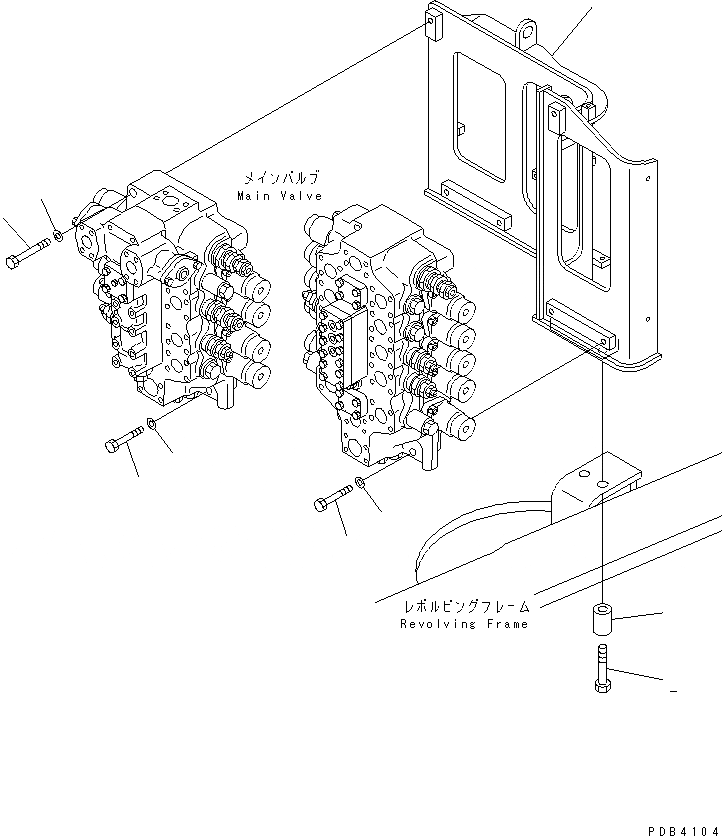 メインバルブ
Main Valve

レボルビングフレーム
Revolving Frame

PDB4104