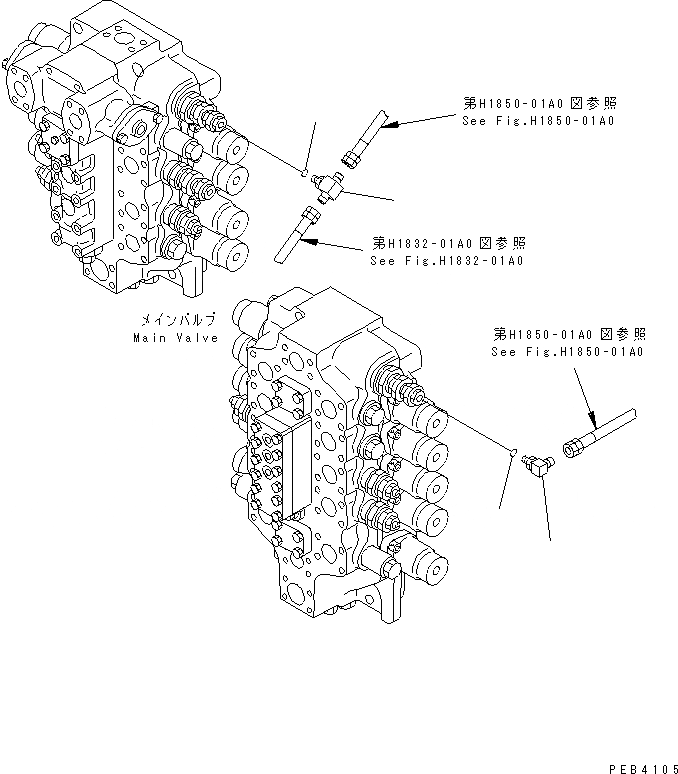 第H1850-01A0 図参照
See Fig.H1850-01A0

第H1832-01A0 図参照
See Fig.H1832-01A0

メインバルブ
Main Valve

第H1850-01A0 図参照
See Fig.H1850-01A0

PEB4105