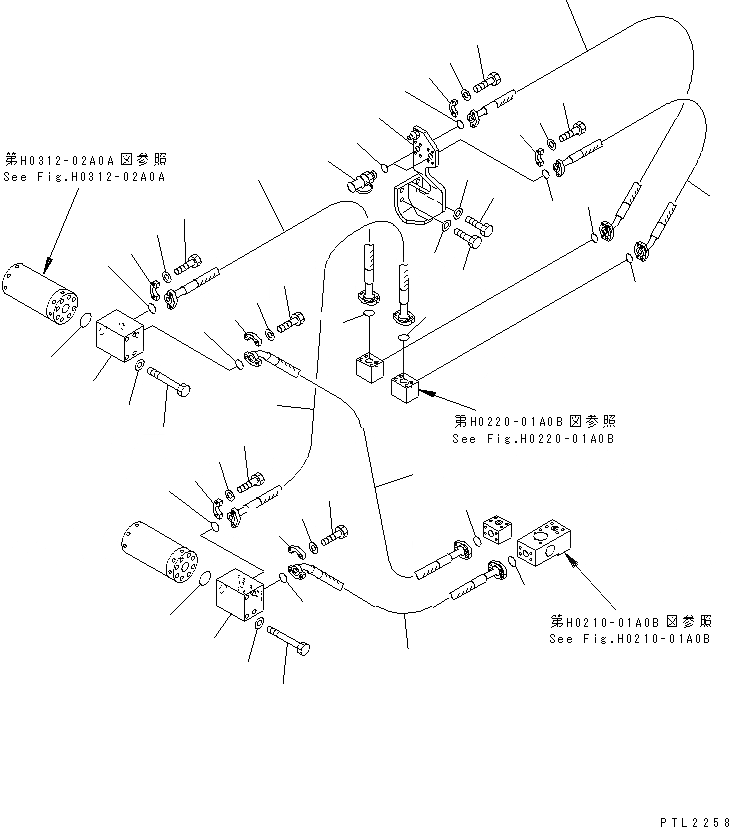 第H0312-02A0A図参照
See Fig.H0312-02A0A

第H0220-01A0B図参照
See Fig.H0220-01A0B

第H0210-01A0B図参照
See Fig.H0210-01A0B

PTL2258