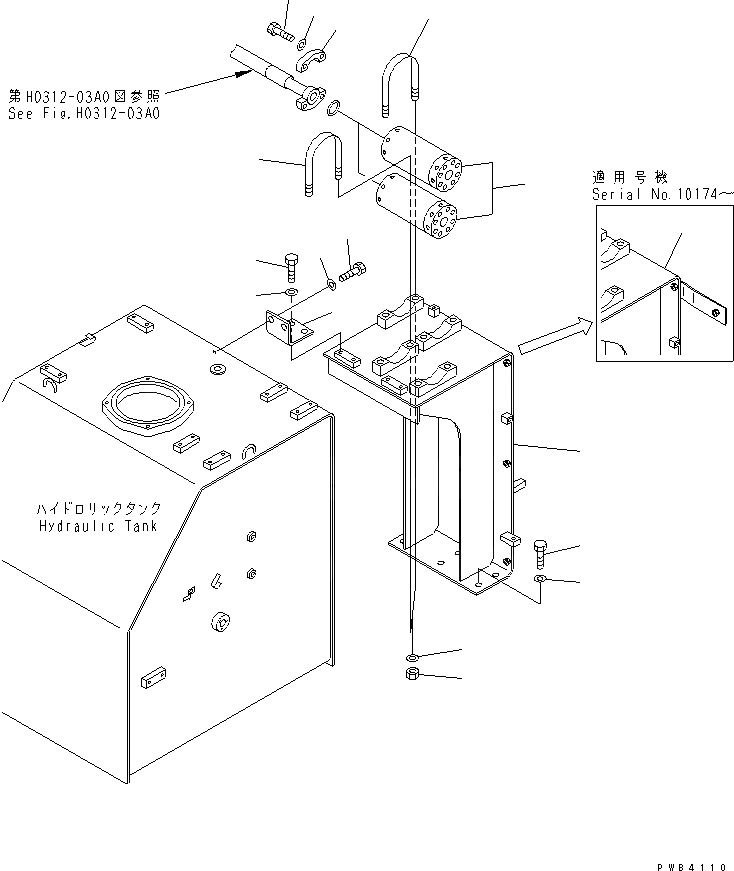 第H0312-03A0図参照
See Fig.H0312-03A0

適用号機
Serial No.10174～

ハイドロリックタンク
Hydraulic Tank

PWB4110