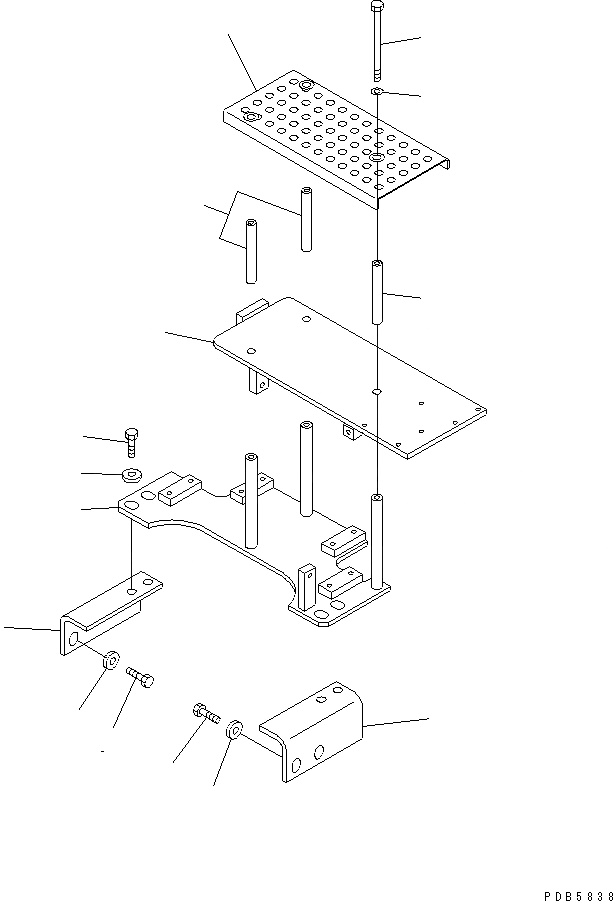 PDB5838