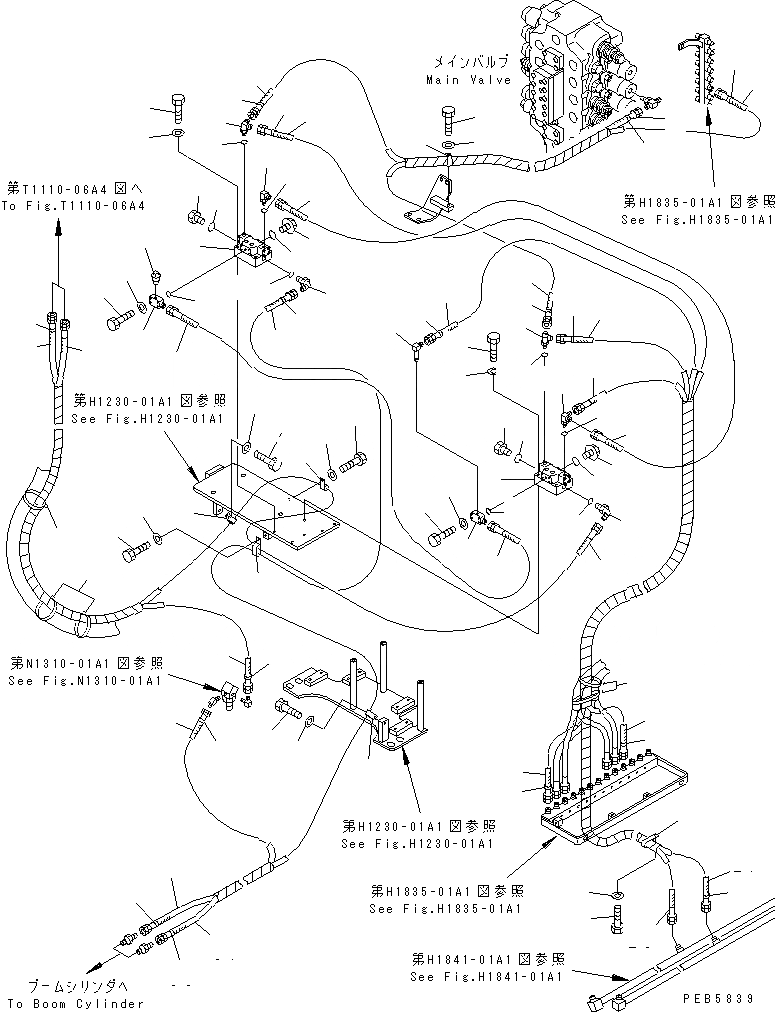 メインバルブ
Main Valve

第H1835-01A1 図参照
See Fig.H1835-01A1

第T1110-06A4 図へ
To Fig.T1110-06A4

第H1230-01A1 図参照
See Fig.H1230-01A1

第N1310-01A1 図参照
See Fig.N1310-01A1

第H1230-01A1 図参照
See Fig.H1230-01A1

第H1835-01A1 図参照
See Fig.H1835-01A1

第H1841-01A1 図参照
See Fig.H1841-01A1

ブームシリンダへ
To Boom Cylinder

PEB5839