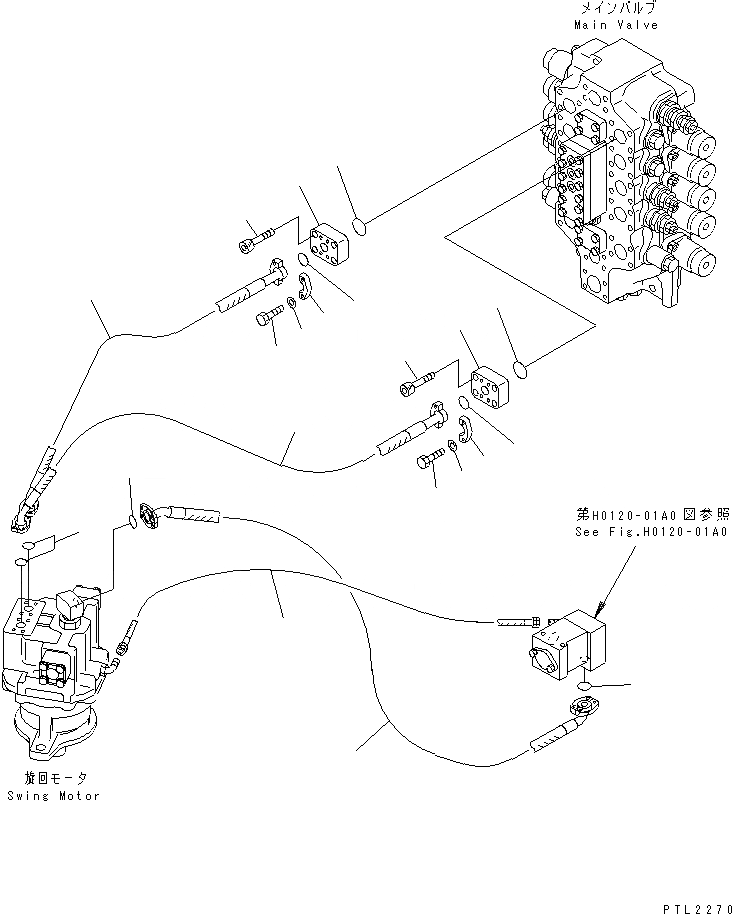 メインバルブ
Main Valve

第H0120-01A0図参照
See Fig.H0120-01A0

旋回モータ
Swing Motor

PTL2270