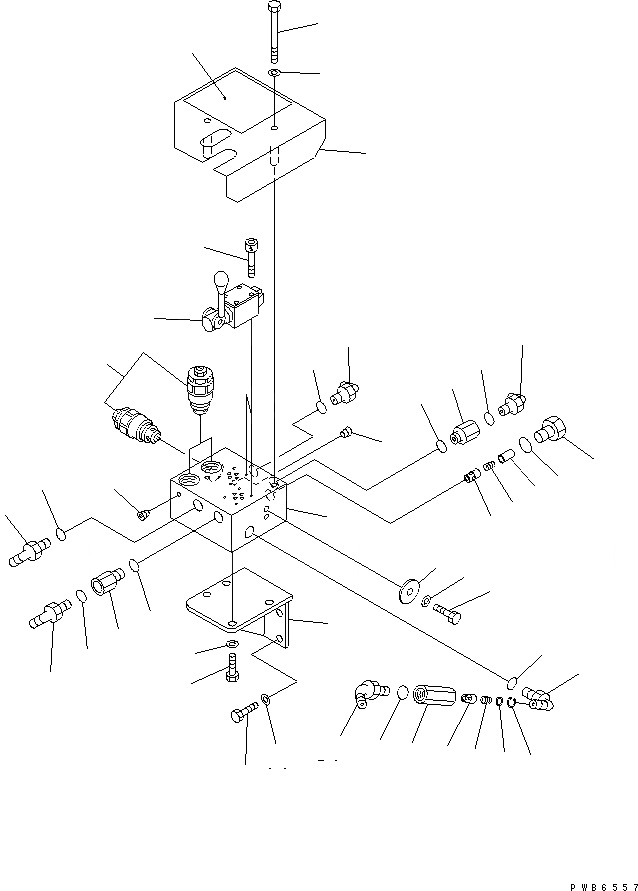 PWB6557