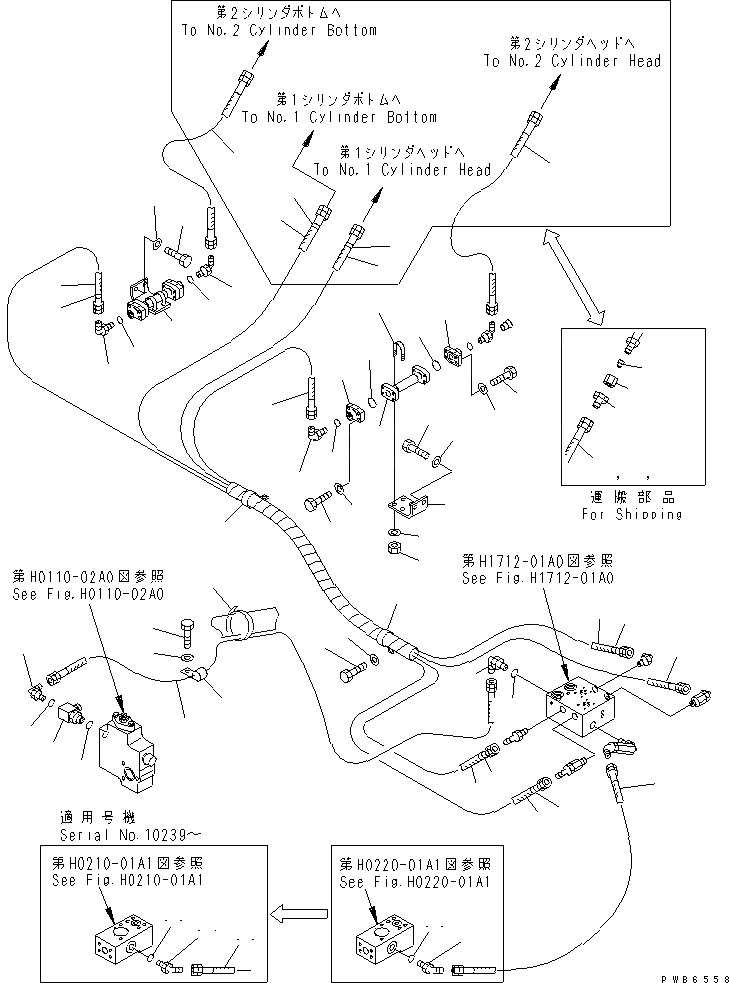 第2シリンダボトムへ
To No.2 Cylinder Bottom

第2シリンダヘッドへ
To No.2 Cylinder Head

第1シリンダボトムへ
To No.1 Cylinder Bottom

第1シリンダヘッドへ
To No.1 Cylinder Head

運搬部品
For Shipping

第H1712-01A0図参照
See Fig.H1712-01A0

第H0110-02A0図参照
See Fig.H0110-02A0

適用号機
Serial No.10239~

第H0210-01A1図参照
See Fig.H0210-01A1

第H0220-01A1図参照
See Fig.H0220-01A1

PWB6558