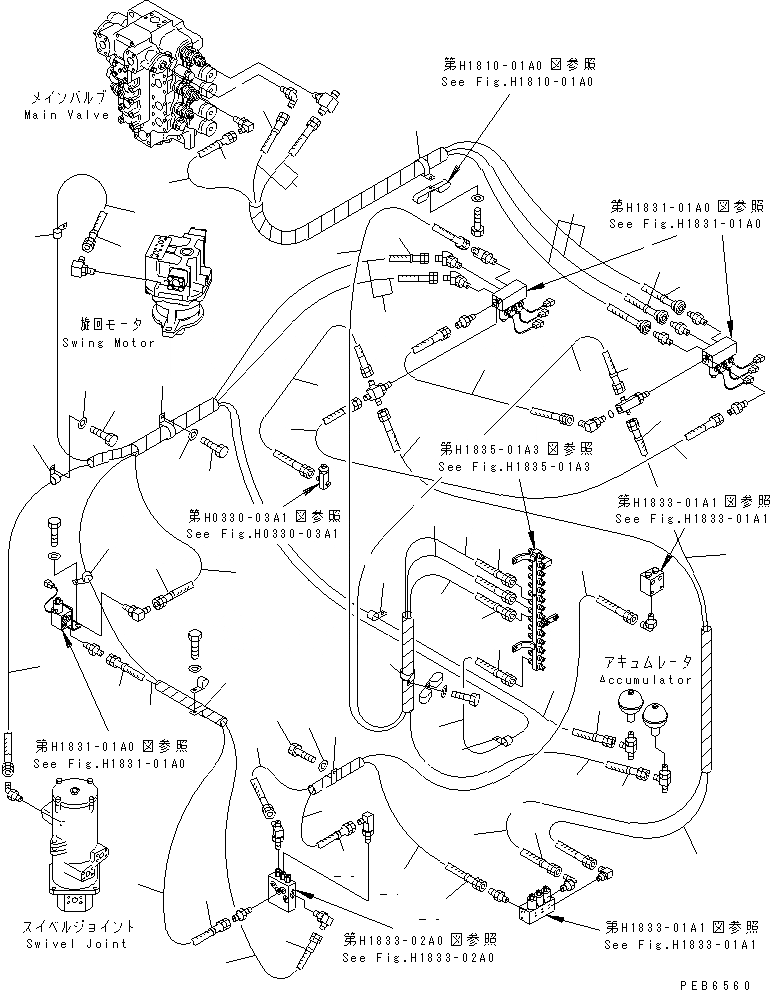 メインバルブ
Main Valve

第H1810-01A0 図参照
See Fig.H1810-01A0

第H1831-01A0 図参照
See Fig.H1831-01A0

旋回モータ
Swing Motor

第H1835-01A3 図参照
See Fig.H1835-01A3

第H0330-03A1 図参照
See Fig.H0330-03A1

第H1833-01A1 図参照
See Fig.H1833-01A1

アキュムレータ
Accumulator

第H1831-01A0 図参照
See Fig.H1831-01A0

スイベルジョイント
Swivel Joint

第H1833-02A0 図参照
See Fig.H1833-02A0

第H1833-01A1 図参照
See Fig.H1833-01A1

PEB6560