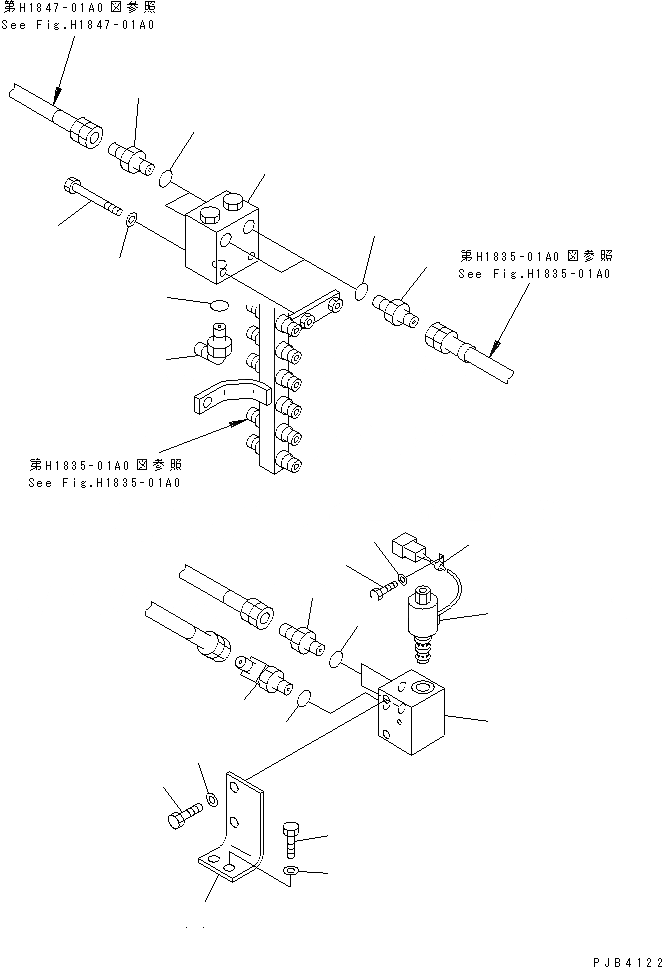 第H1847-01A0図参照
See Fig.H1847-01A0

第H1835-01A0図参照
See Fig.H1835-01A0

第H1835-01A0図参照
See Fig.H1835-01A0

PJB4122