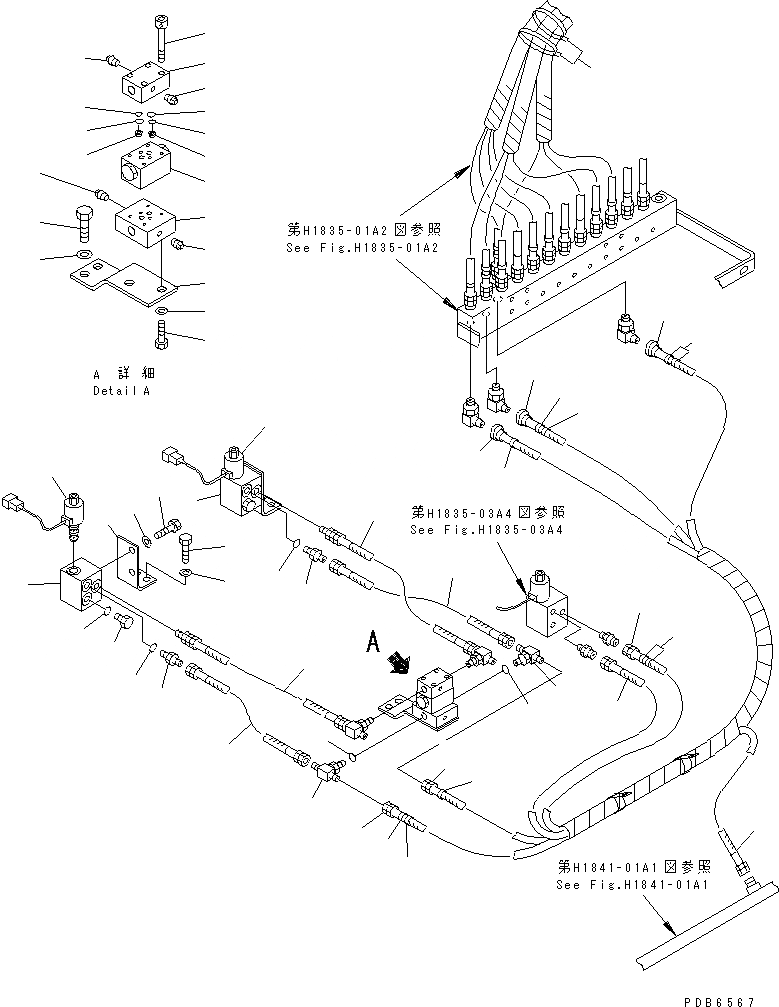 第H1835-01A2図参照
See Fig.H1835-01A2

A 詳細
Detail A

第H1835-03A4図参照
See Fig.H1835-03A4

A

第H1841-01A1図参照
See Fig.H1841-01A1

PDB6567