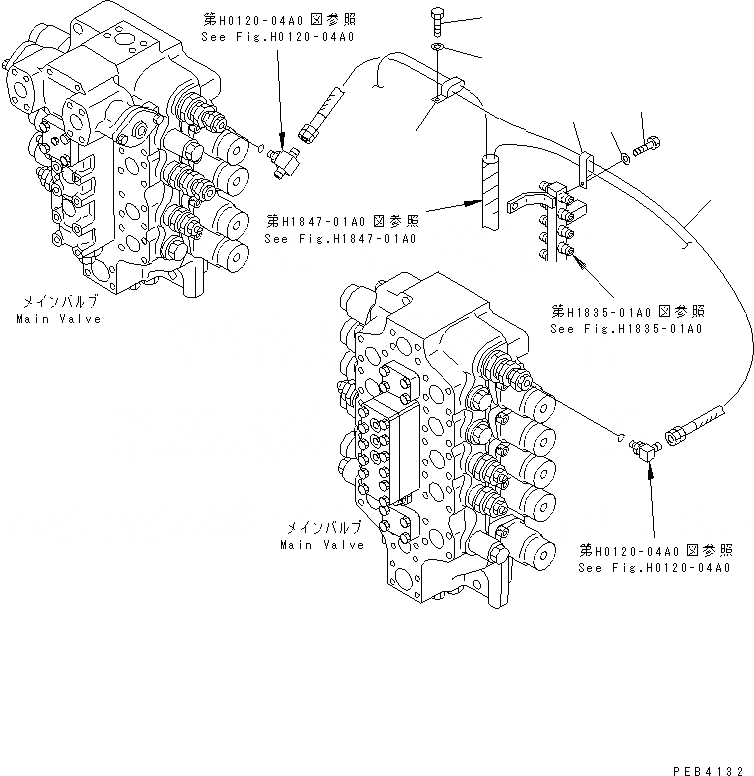 第H0120-04A0 図参照
See Fig.H0120-04A0

第H1847-01A0 図参照
See Fig.H1847-01A0

メインバルブ
Main Valve

第H1835-01A0 図参照
See Fig.H1835-01A0

メインバルブ
Main Valve

第H0120-04A0 図参照
See Fig.H0120-04A0

PEB4132