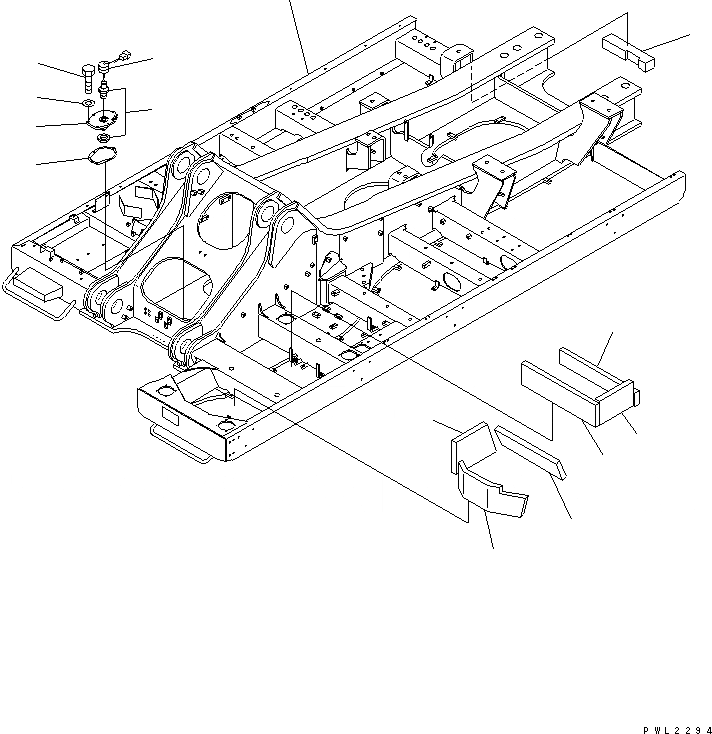 PWL2294