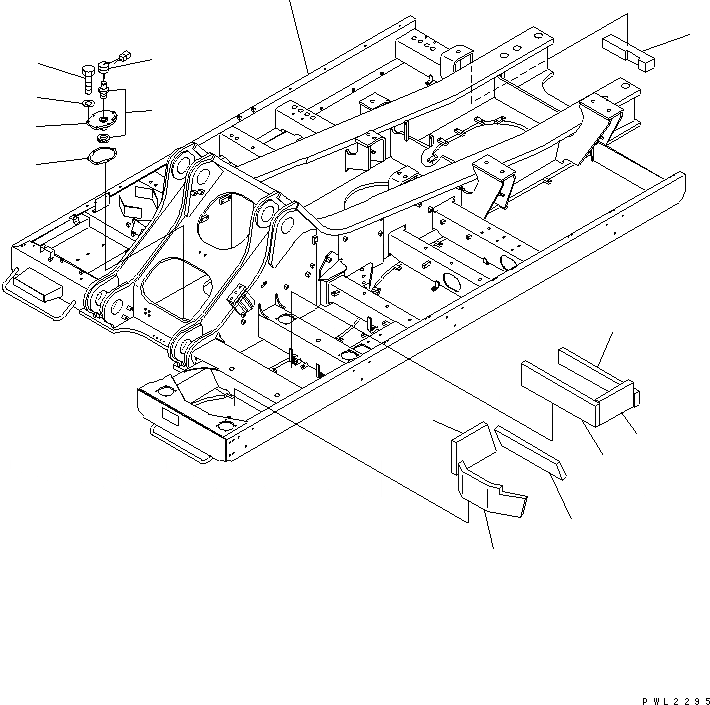 PWL2295