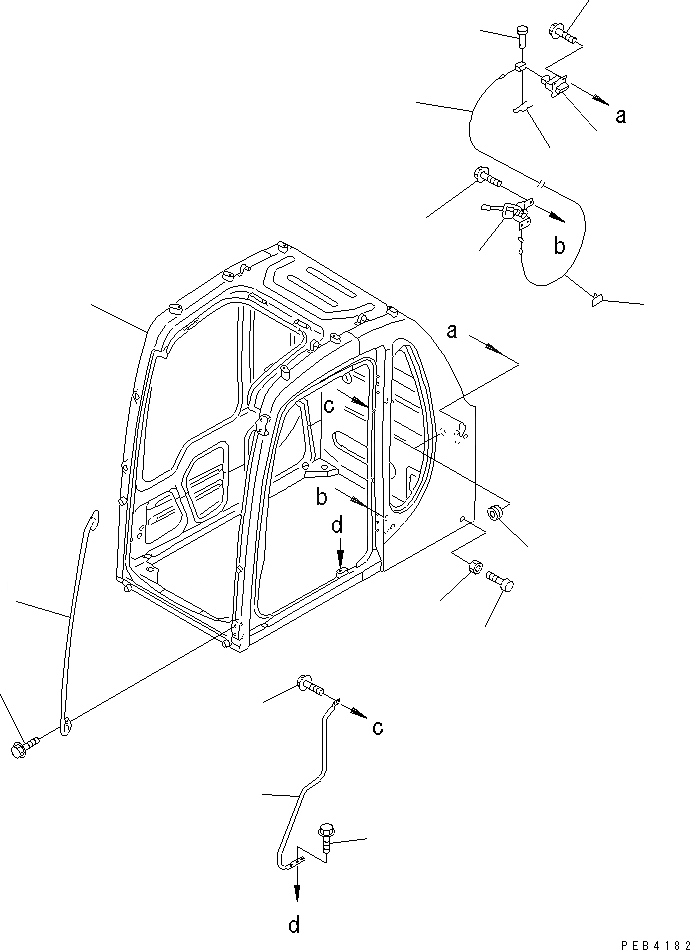 a

b

a

c

b

d

c

d

PEB4182