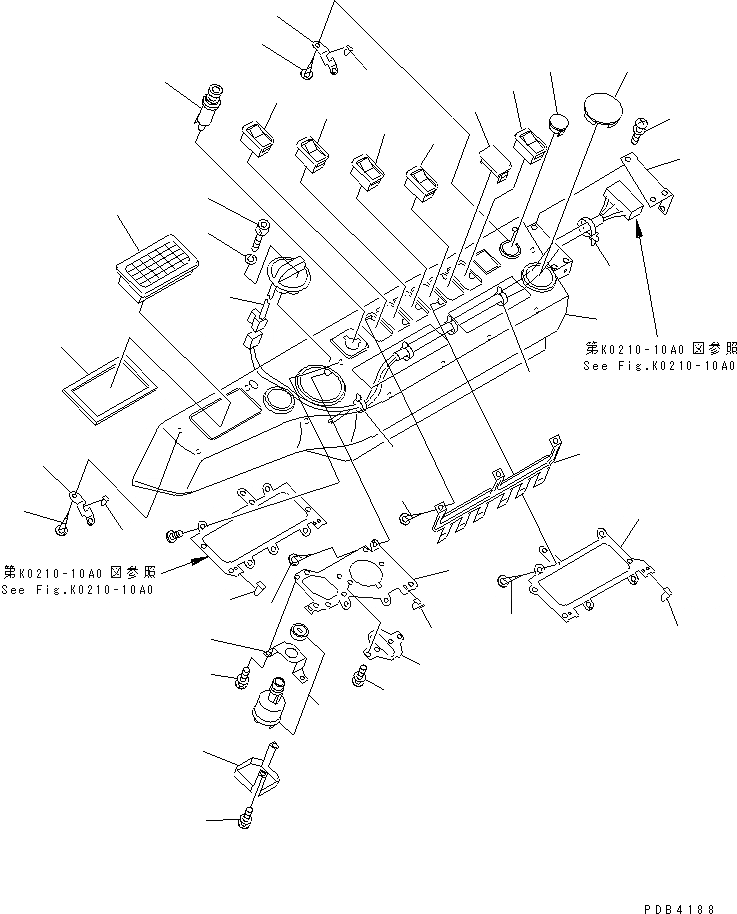 第K0210-10A0 図参照
See Fig.K0210-10A0

第K0210-10A0 図参照
See Fig.K0210-10A0

PDB4188