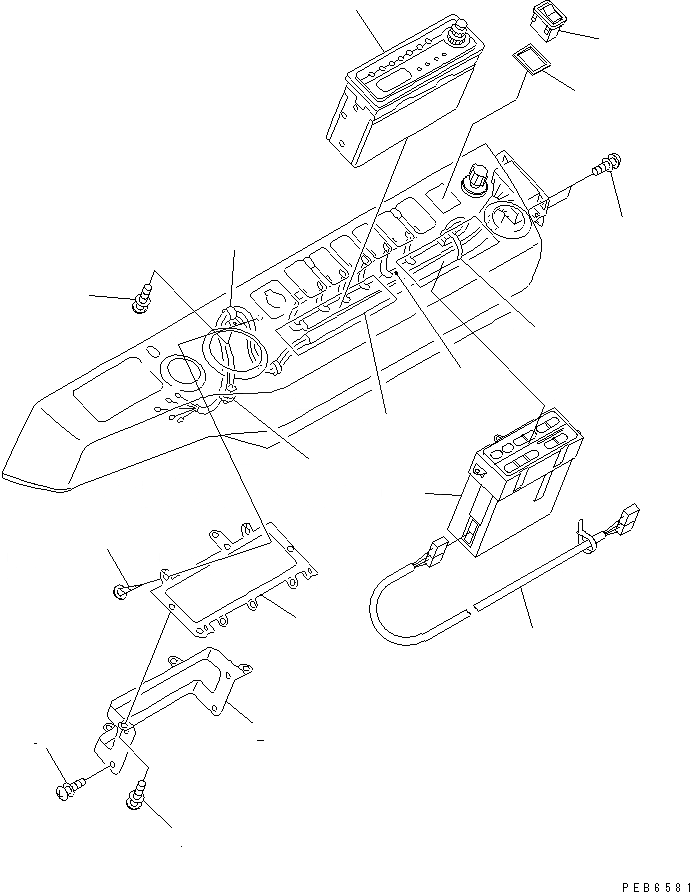 PEB6581