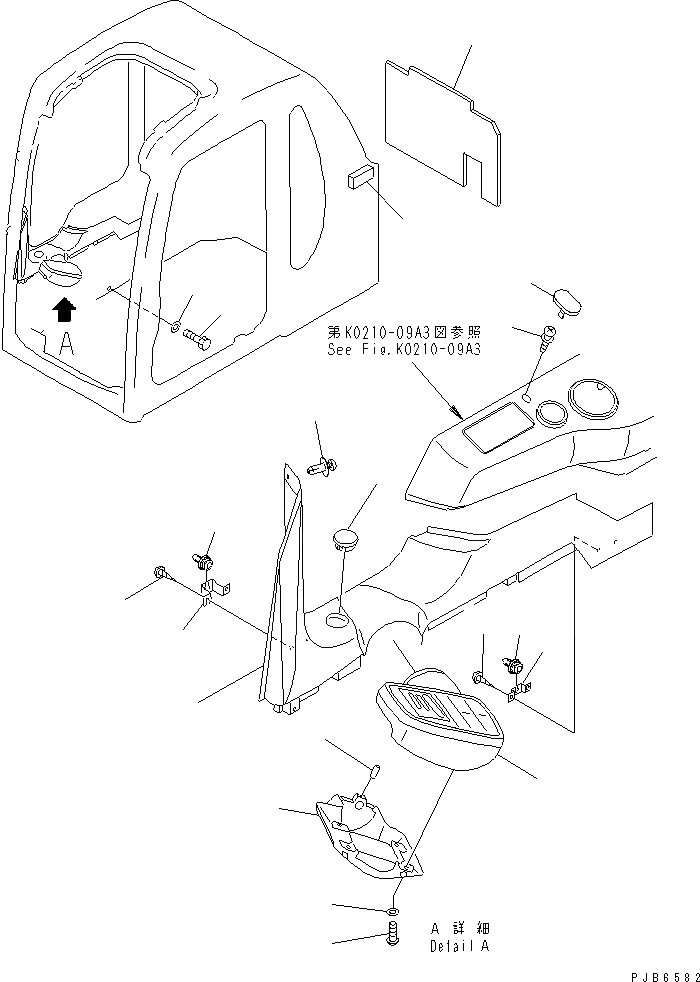 A

第K0210-09A3図参照
See Fig.K0210-09A3

A 詳細
Detail A

PJB6582