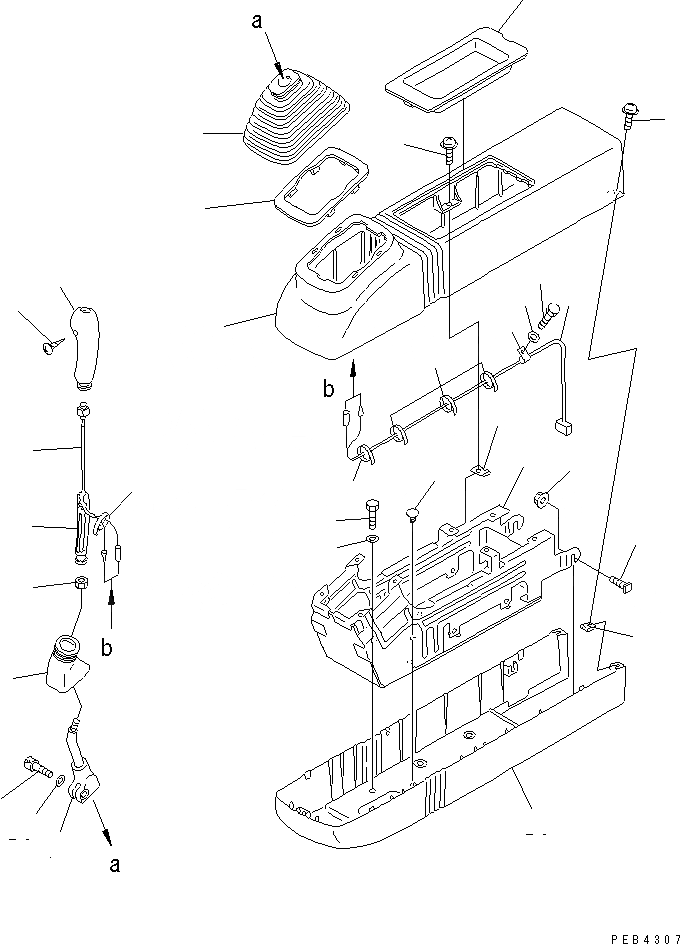 a

b

b

a

PEB4307