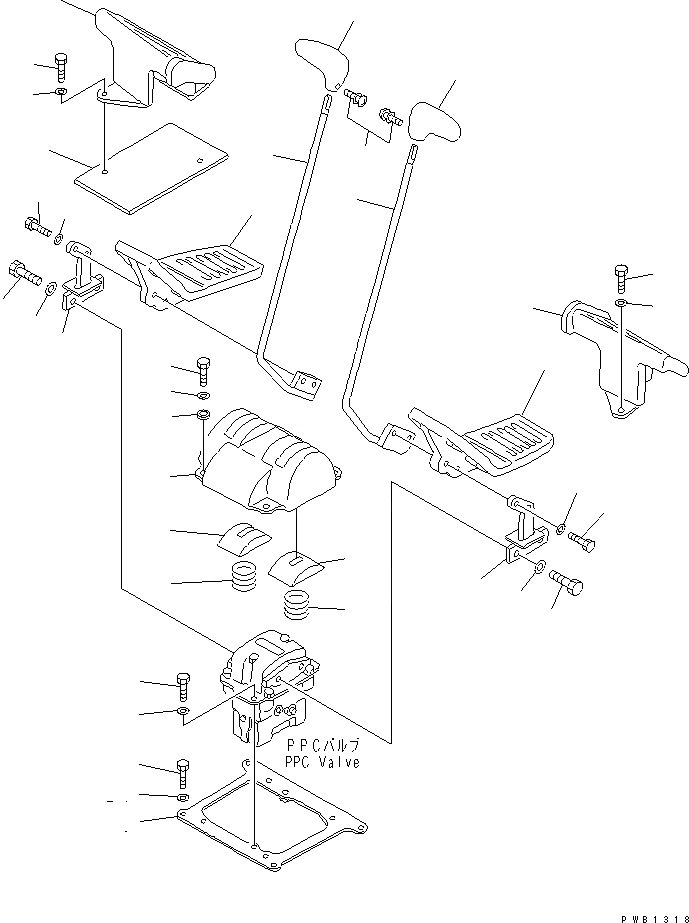 PPCバルブ
PPC Valve

PWB1318