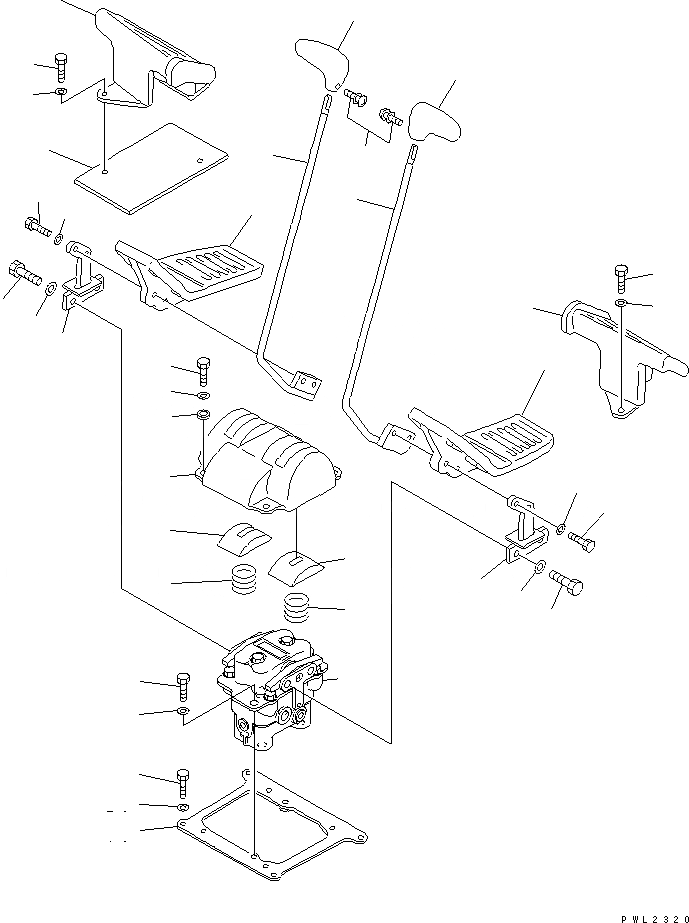 PWL2320