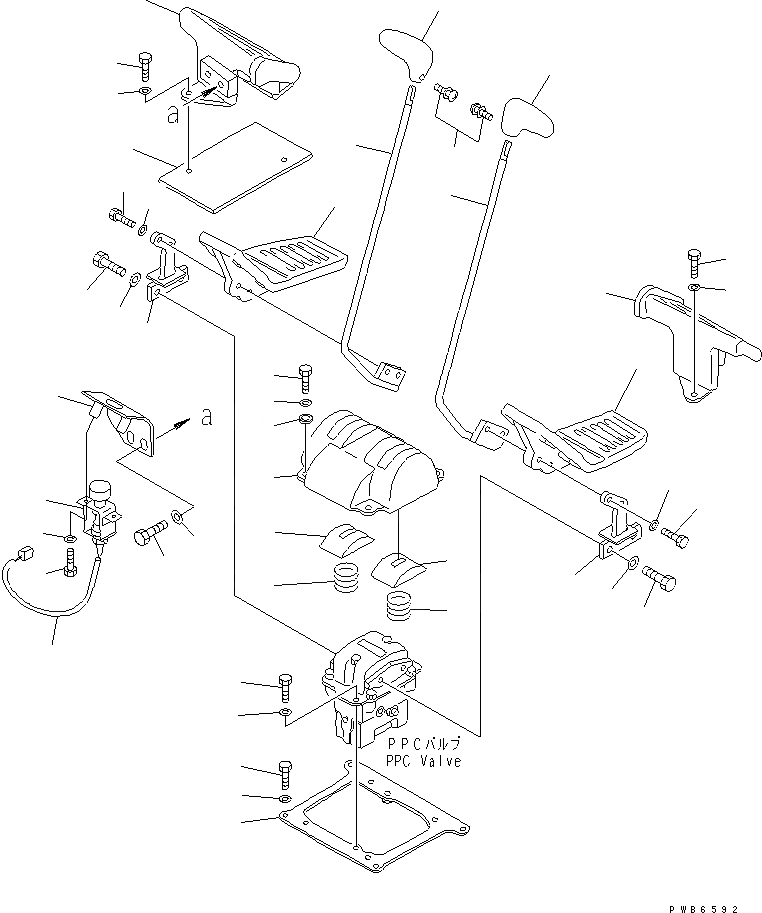 a

a

PPCバルブ
PPC Valve

PWB6592