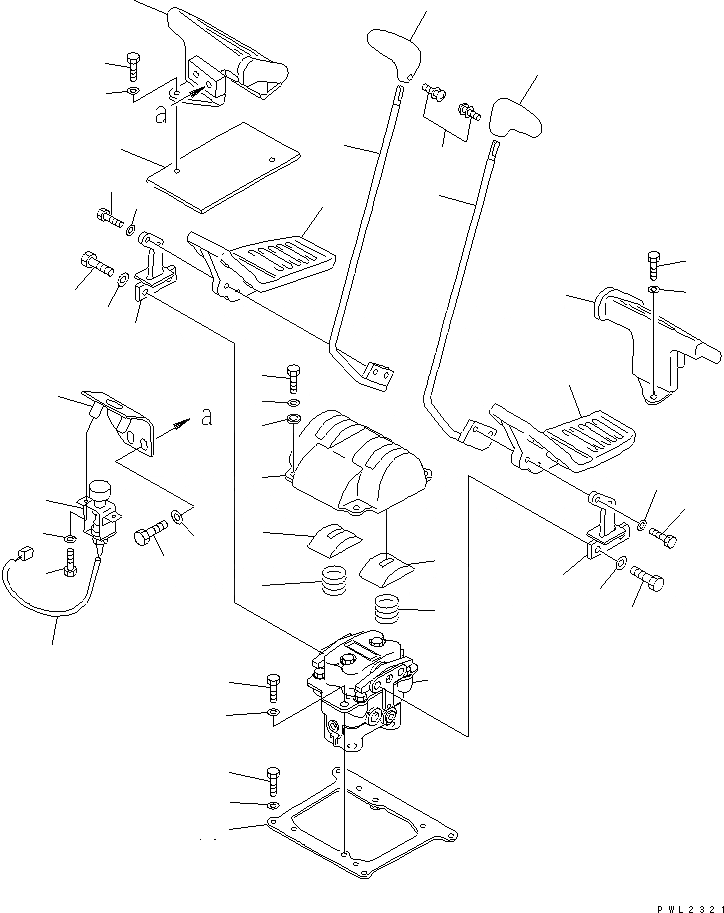 a

a

PWL2321