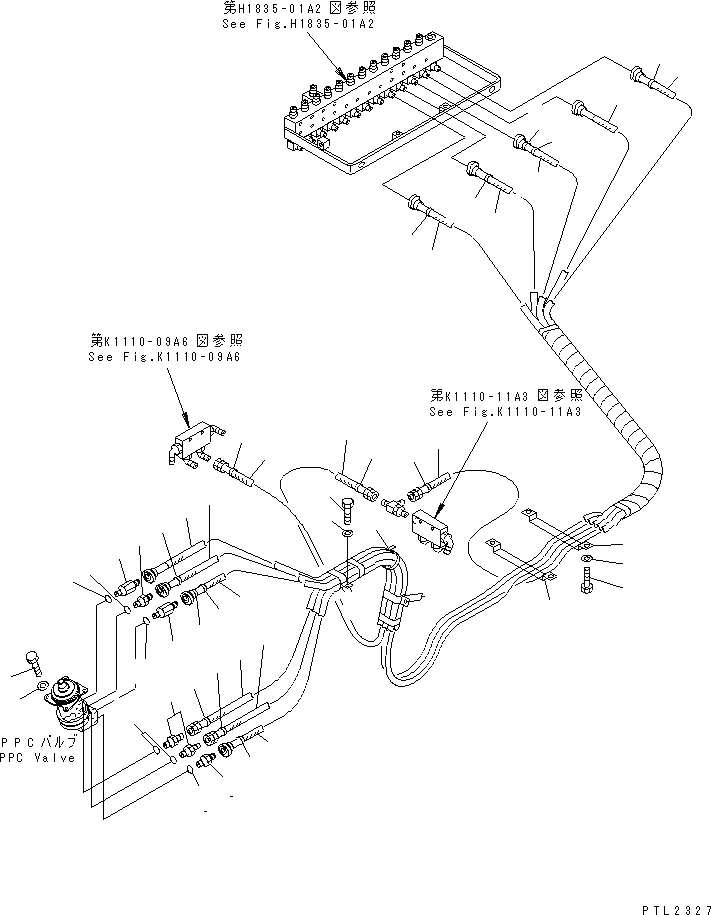 第H1835-01A2 図参照
See Fig.H1835-01A2

第K1110-09A6 図参照
See Fig.K1110-09A6

第K1110-11A3 図参照
See Fig.K1110-11A3

PPCバルブ
PPC Valve

PTL2327