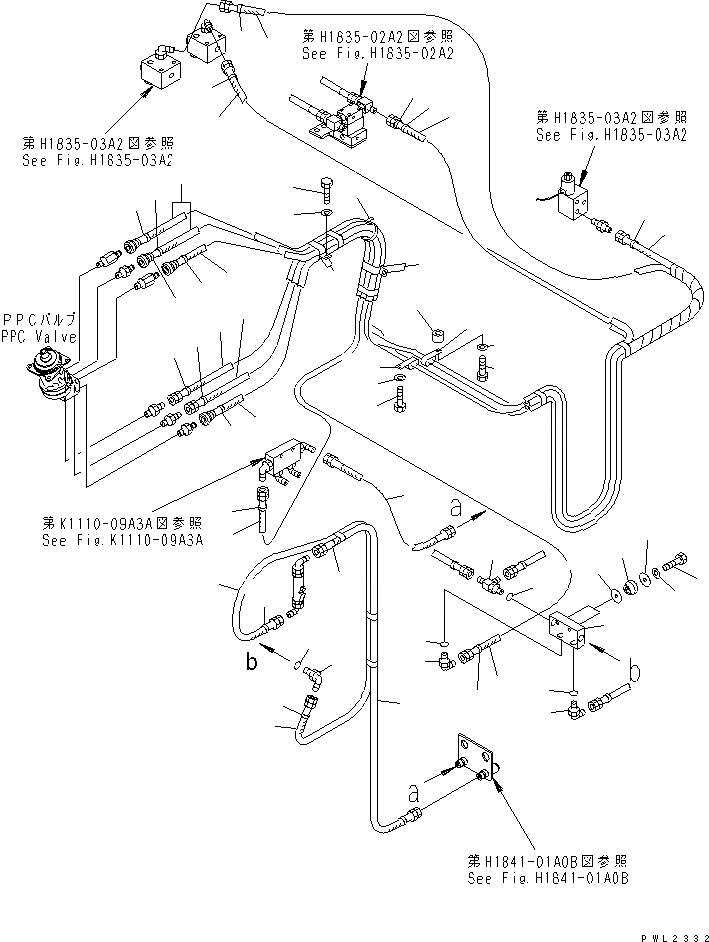 第H1835-02A2図参照
See Fig.H1835-02A2

第H1835-03A2図参照
See Fig.H1835-03A2

第H1835-03A2図参照
See Fig.H1835-03A2

PPCバルブ
PPC Valve

第K1110-09A3A図参照
See Fig.K1110-09A3A

a

b

b

a

第H1841-01A0B図参照
See Fig.H1841-01A0B

PWL2332