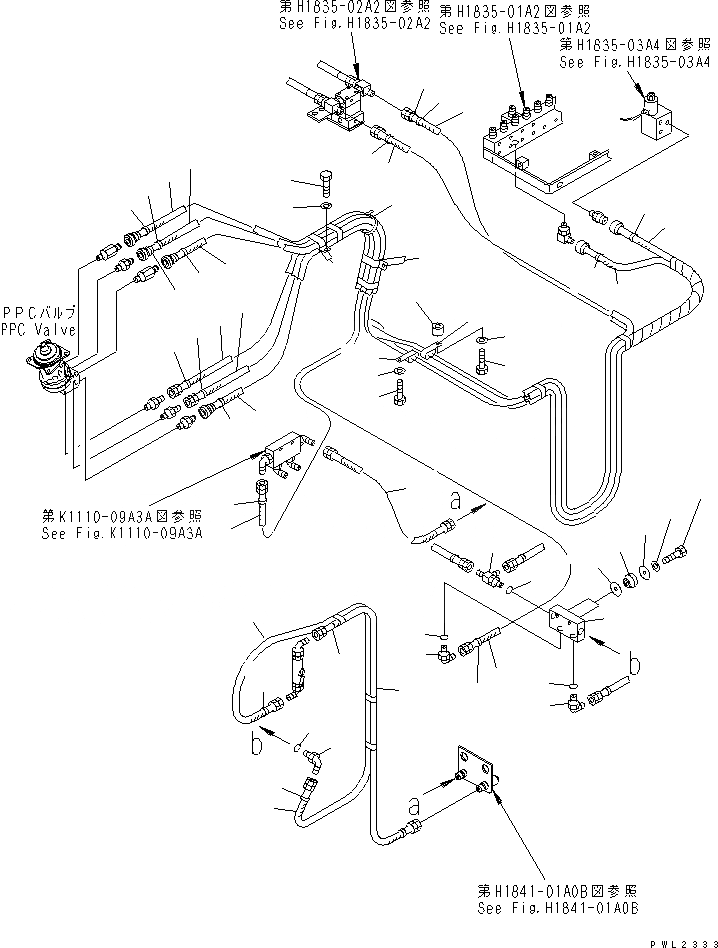 第H1835-02A2図参照
See Fig.H1835-02A2

第H1835-01A2図参照
See Fig.H1835-01A2

第H1835-03A4図参照
See Fig.H1835-03A4

PPCバルブ
PPC Valve

第K1110-09A3A図参照
See Fig.K1110-09A3A

a

b

b

a

第H1841-01A0B図参照
See Fig.H1841-01A0B

PWL2333