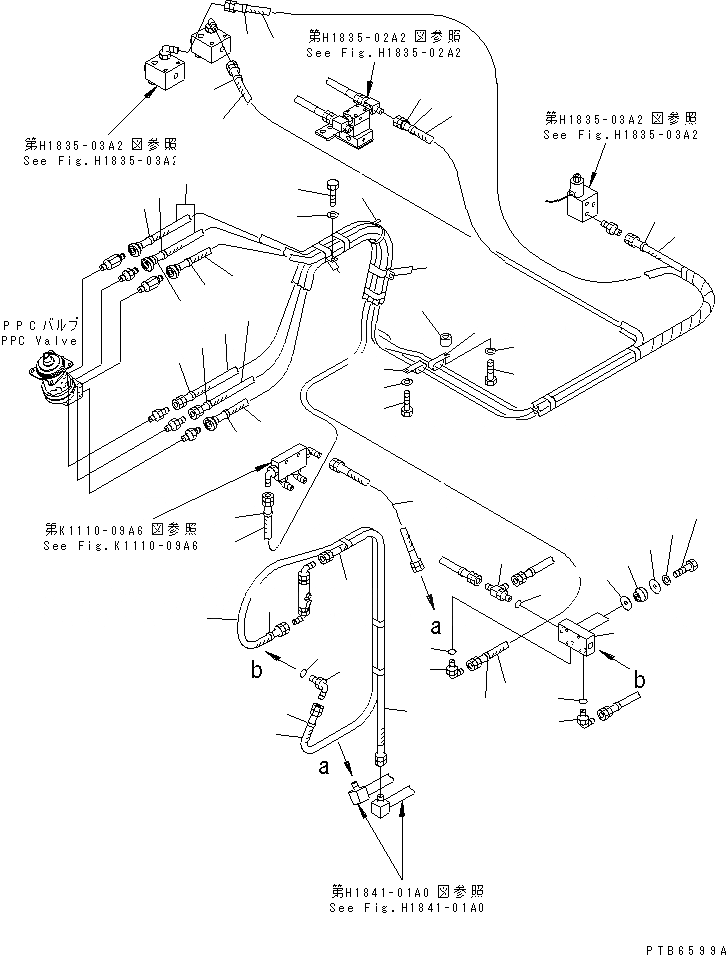 第H1835-02A2 図参照
See Fig.H1835-02A2

第H1835-03A2 図参照
See Fig.H1835-03A2

第H1835-03A2 図参照
See Fig.H1835-03A2

PPCバルブ
PPC Valve

第K1110-09A6 図参照
See Fig.K1110-09A6

a

b

b

a

第H1841-01A0 図参照
See Fig.H1841-01A0

PTB6599A