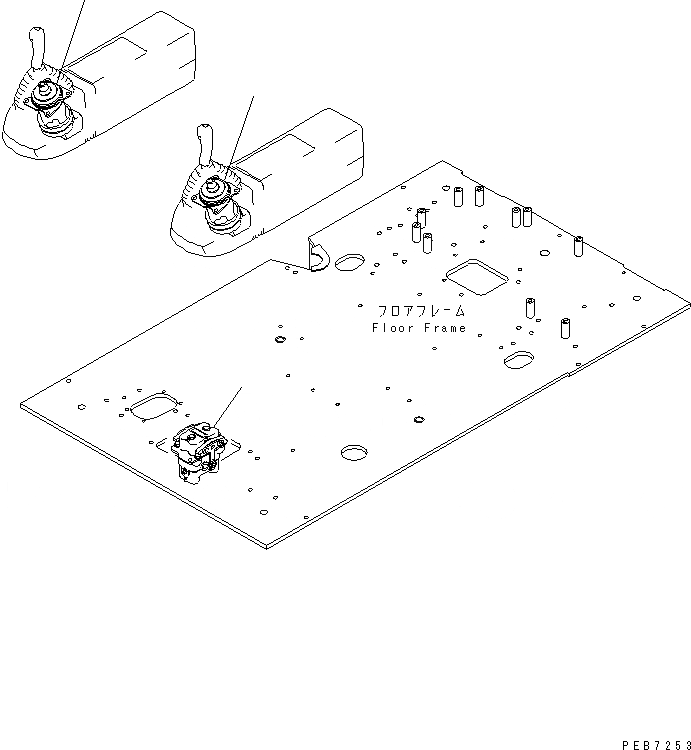 フロアフレーム
Floor Frame

PEB7253