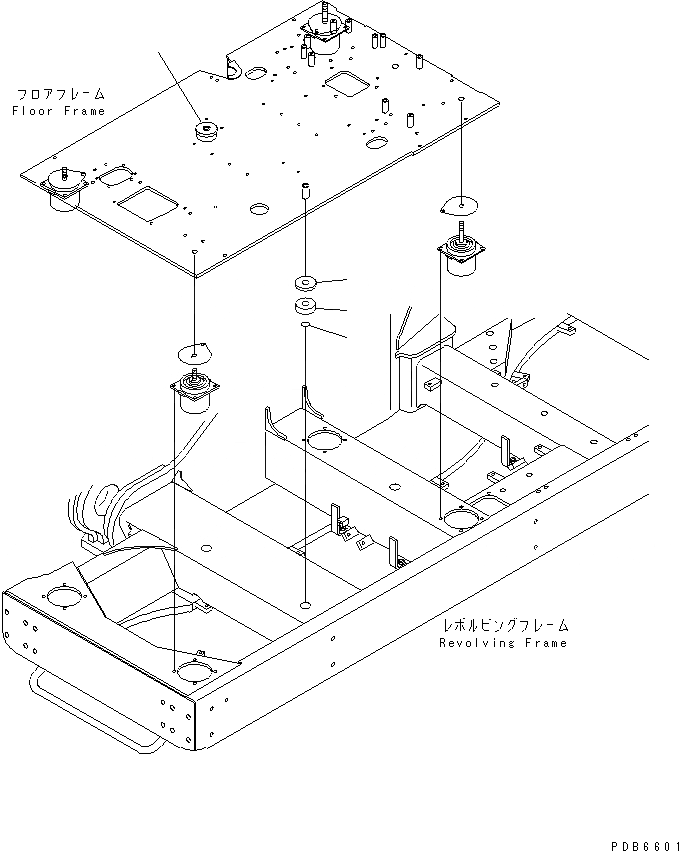 フロアフレーム
Floor Frame

レボルビングフレーム
Revolving Frame

PDB6601