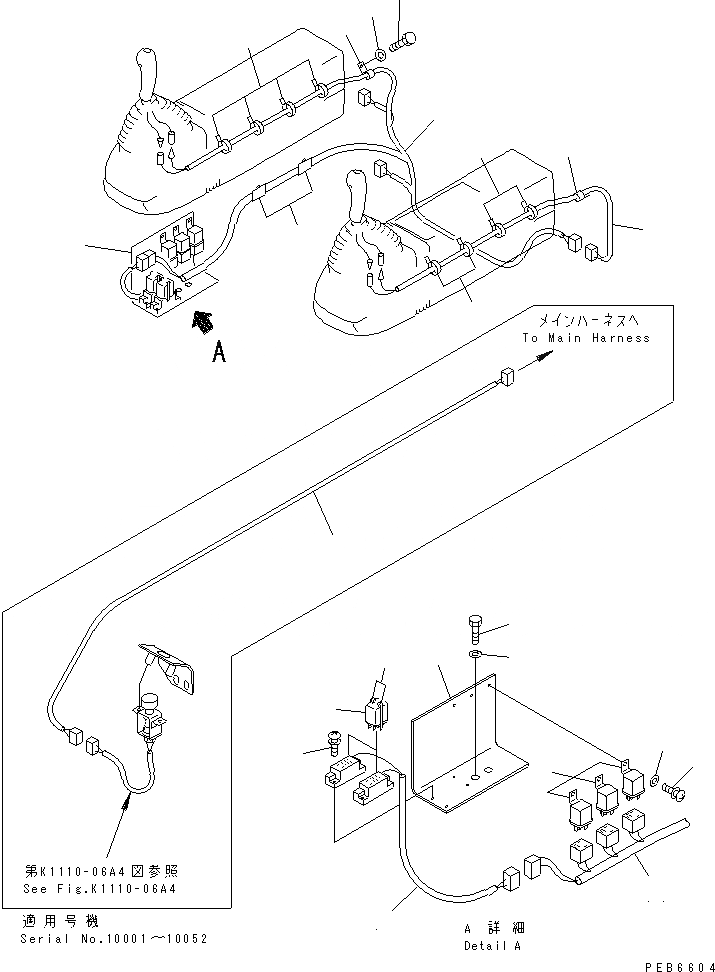 A

メインハーネスへ
To Main Harness

第K1110-06A4図参照
See Fig.K1110-06A4

適用号機
Serial No.10001～10052

A 詳細
Detail A

PEB6604