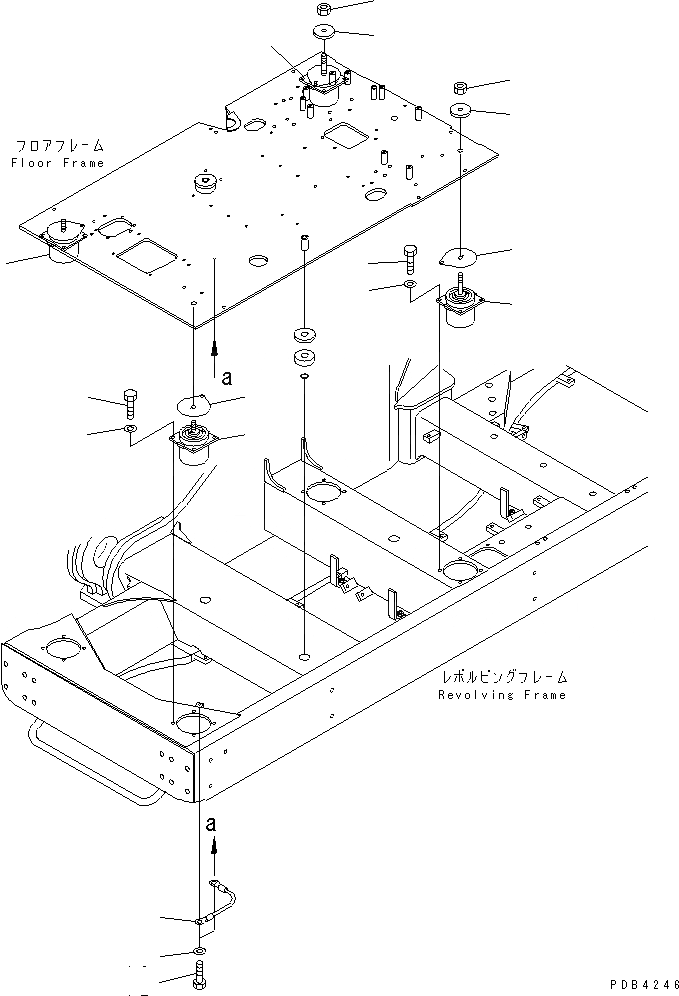 フロアフレーム
Floor Frame

a

レボルビングフレーム
Revolving Frame

a

PDB4246