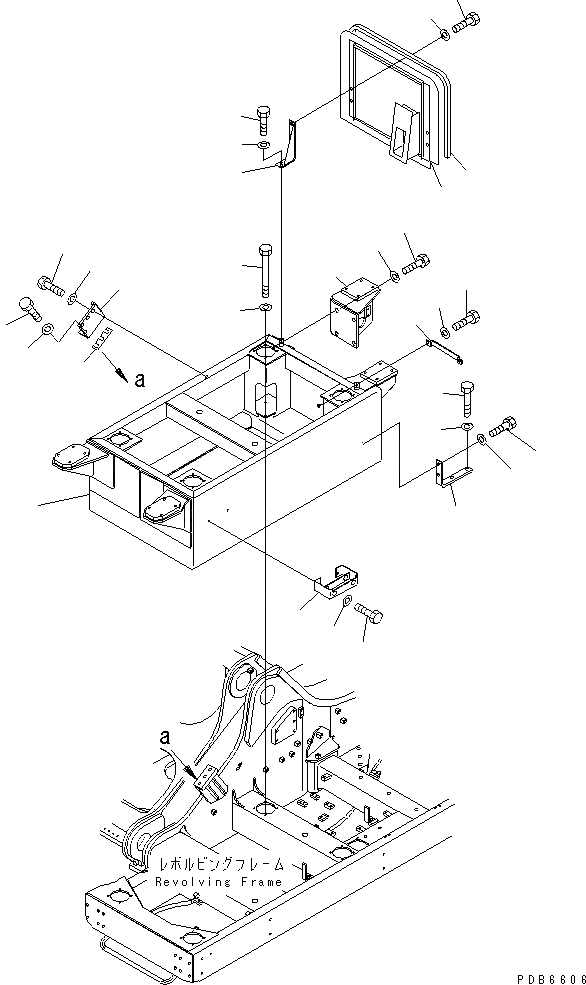 a

a

レボルビングフレーム
Revolving Frame

PDB6606