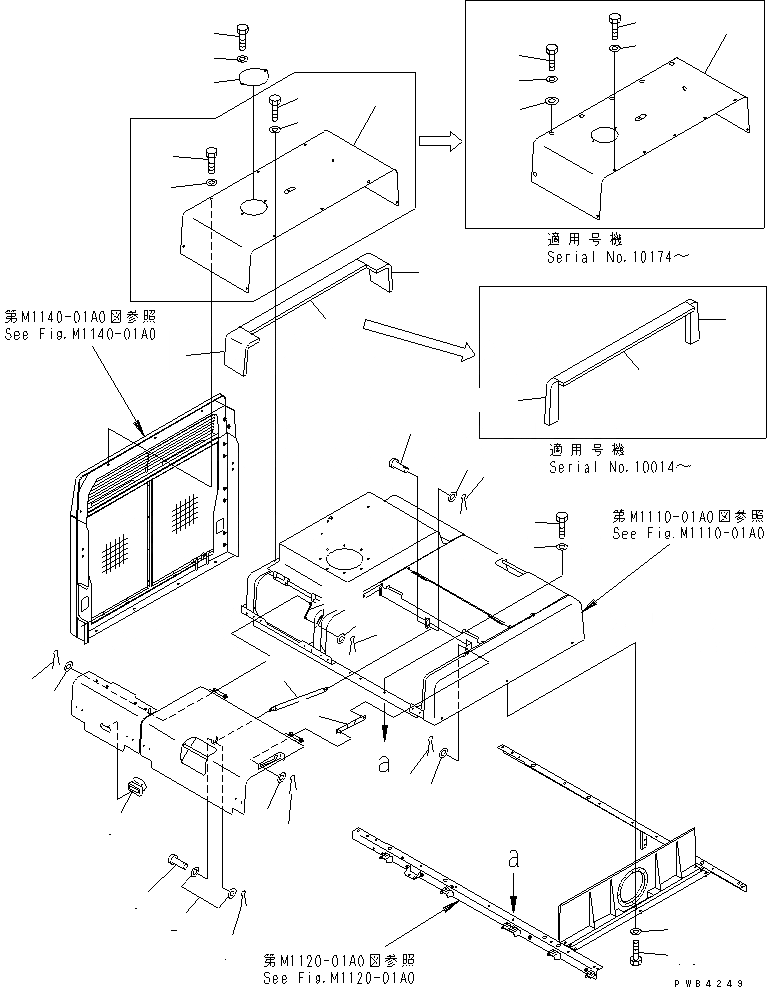 適用号機
Serial No.10174～

第M1140-01A0図参照
See Fig.M1140-01A0

適用号機
Serial No.10014～

第M1110-01A0図参照
See Fig.M1110-01A0

a

a

第M1120-01A0図参照
See Fig.M1120-01A0

PWB4249