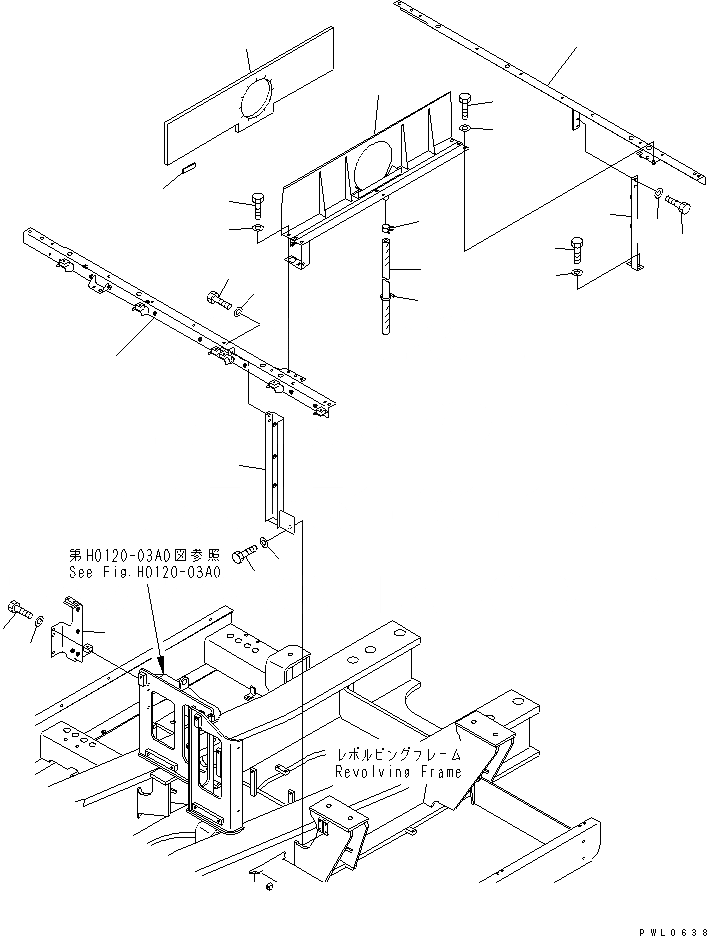 第H0120-03A0図参照
See Fig. H0120-03A0

レボルビングフレーム
Revolving Frame

PWL0638