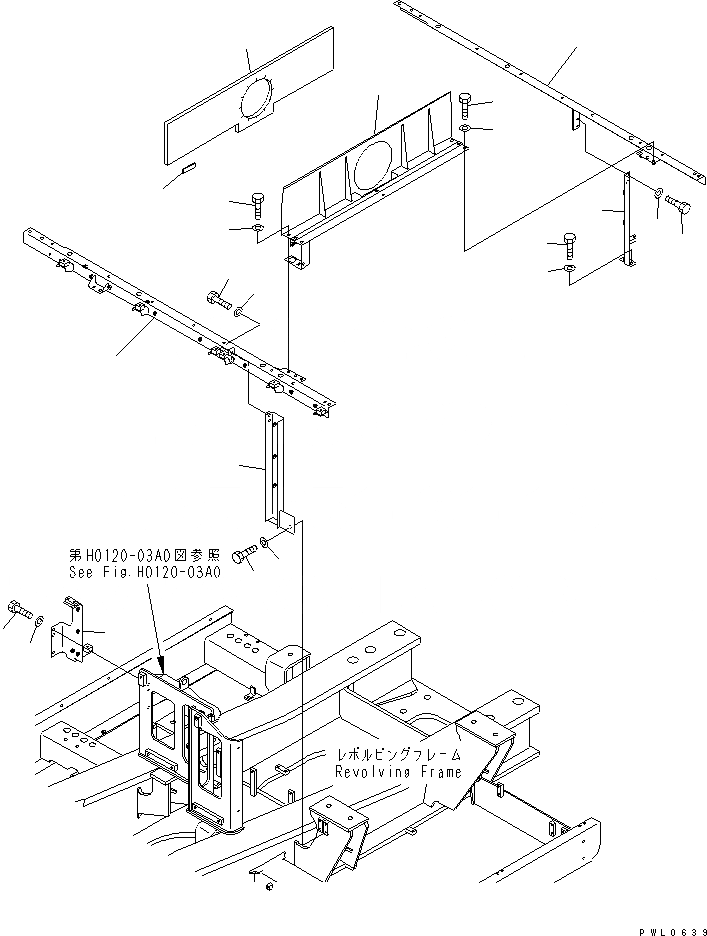 第H0120-03A0図参照
See Fig.H0120-03A0

レボルビングフレーム
Revolving Frame

PWL0639