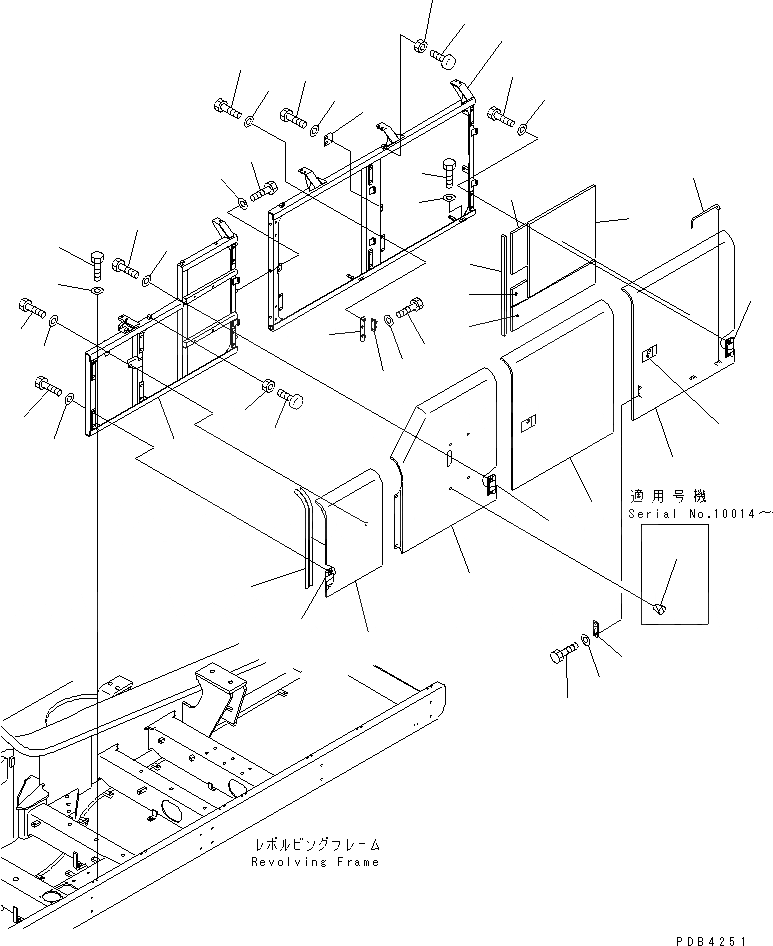 適用号機
Serial No.10014～

レボルビングフレーム
Revolving Frame

PDB4251