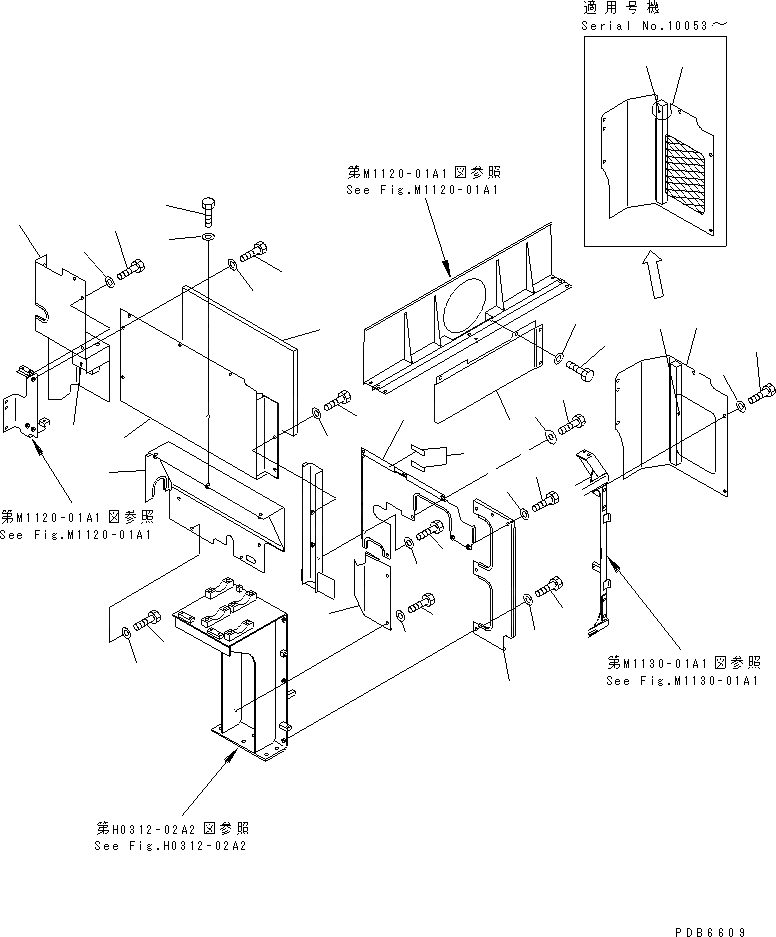 適用号機
Serial No.10053～

第M1120-01A1図参照
See Fig.M1120-01A1

第M1120-01A1図参照
See Fig.M1120-01A1

第M1130-01A1図参照
See Fig.M1130-01A1

第H0312-02A2図参照
See Fig.H0312-02A2

PDB6609