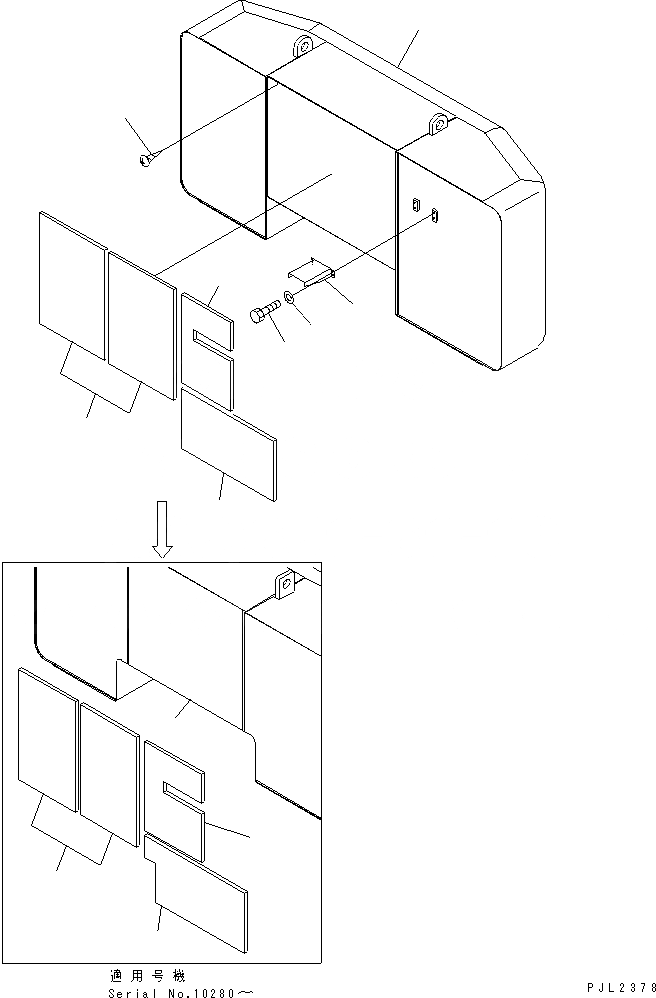 適用号機
Serial No.10280～

PJL2378