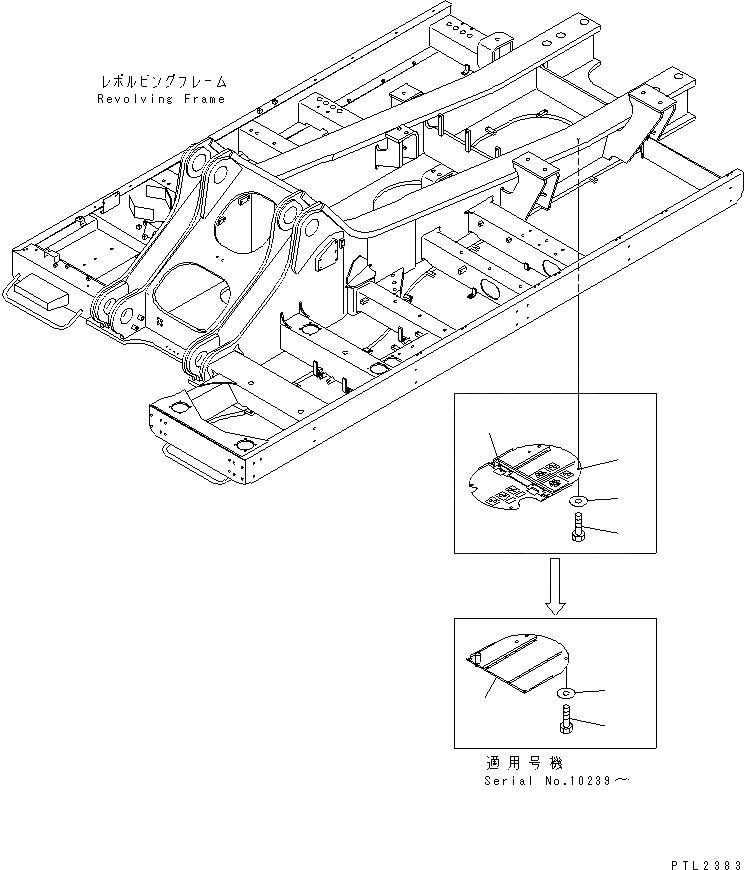 レボルビングフレーム
Revolving Frame

適用号機
Serial No.10239～

PTL2383